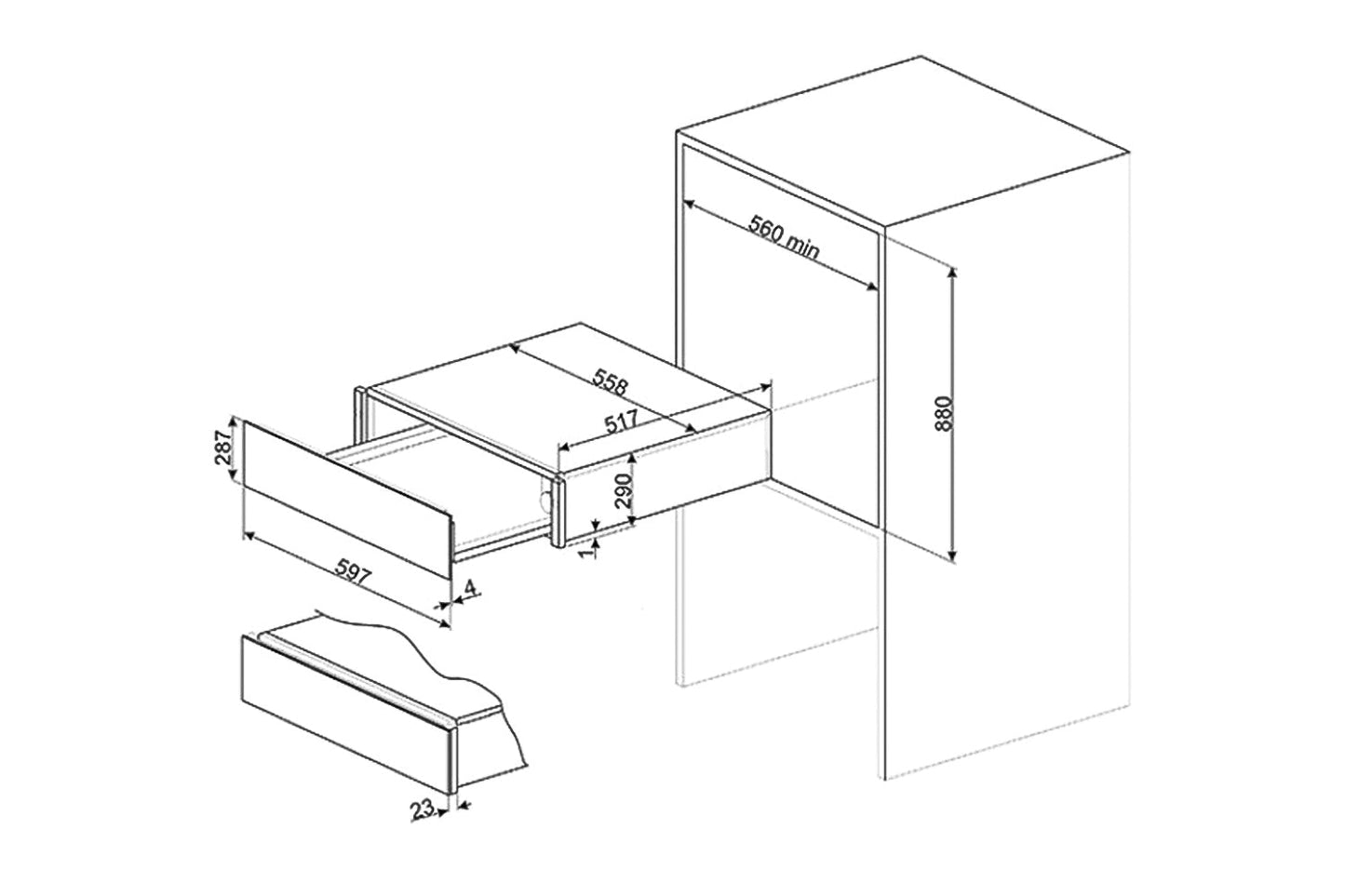 560 min
880
558
517
287
290
1
597
4
23