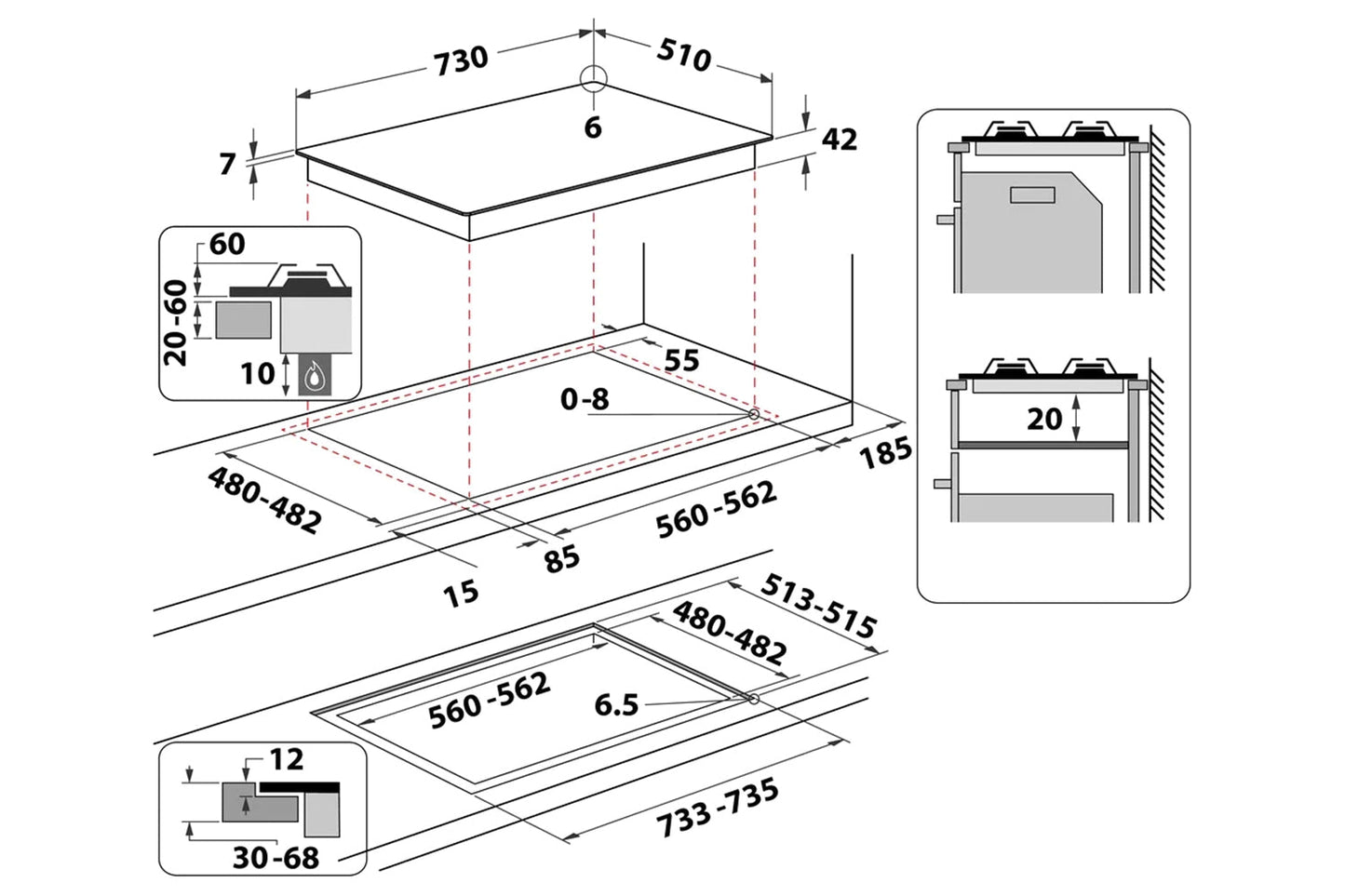 730
510
6
7
42
60
20-60
10
55
0-8
185
480-482
560-562
85
15
20
513-515
480-482
560-562
6.5
733-735
12
30-68