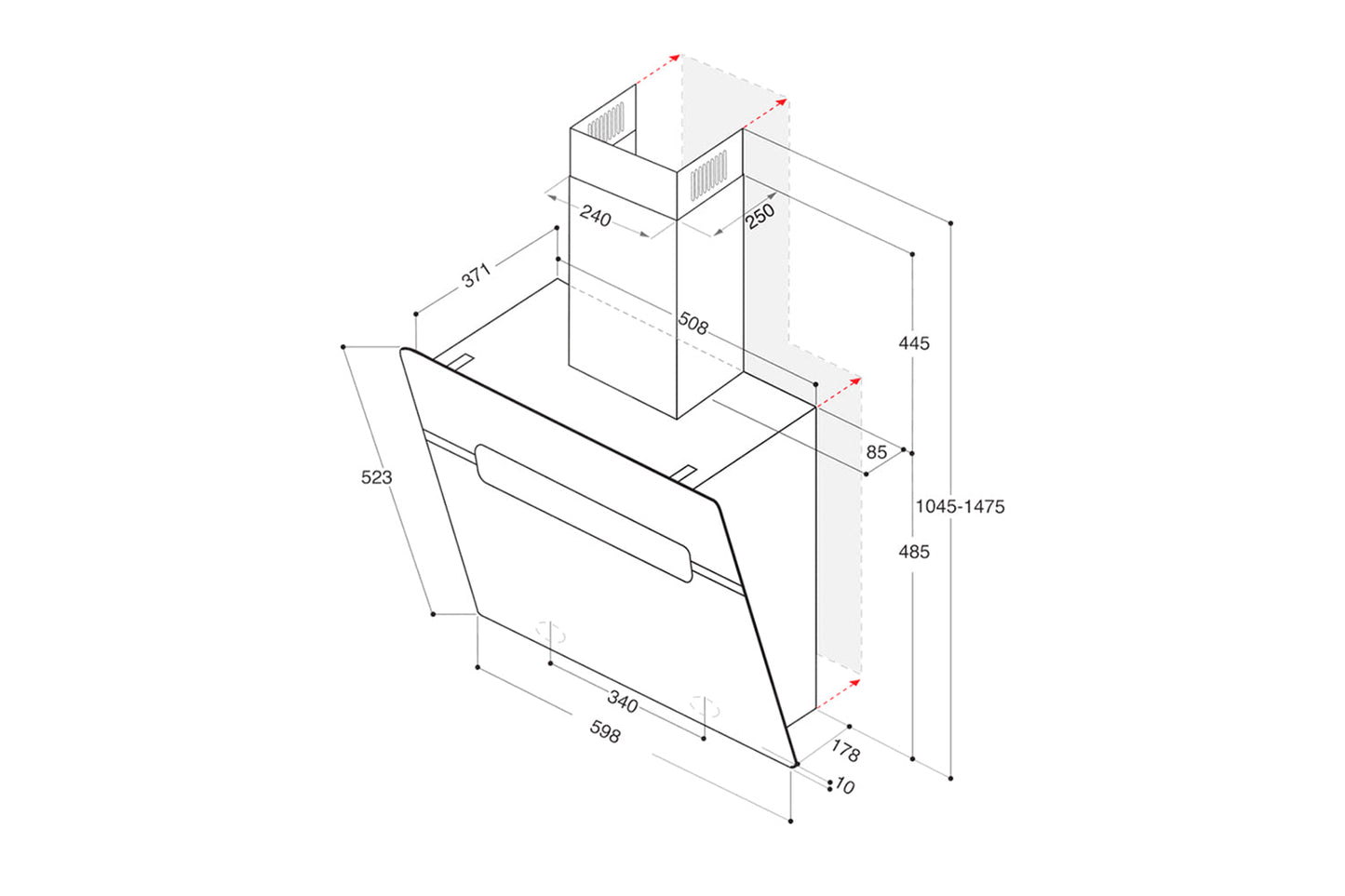 240
250
371
508
445
85
523
1045-1475
485
340
598
178
10