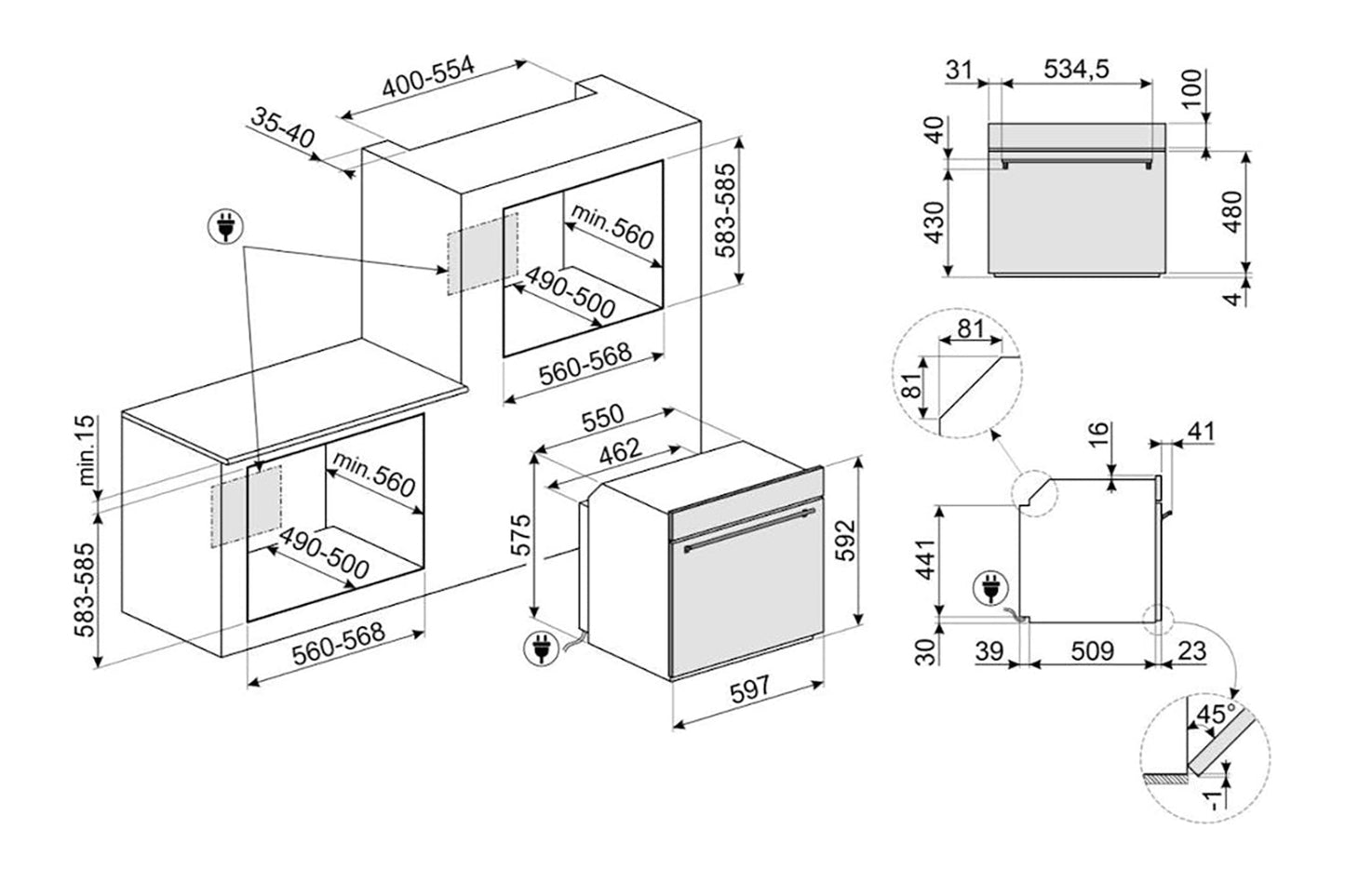 400-554
35-40
583-585
min.560
490-500
560-568
min.15
min.560
490-500
583-585
560-568
550
462
575
592
597
31
534,5
100
40
430
480
4
81
81
16
41
441
30
39
509
23
45°
-1