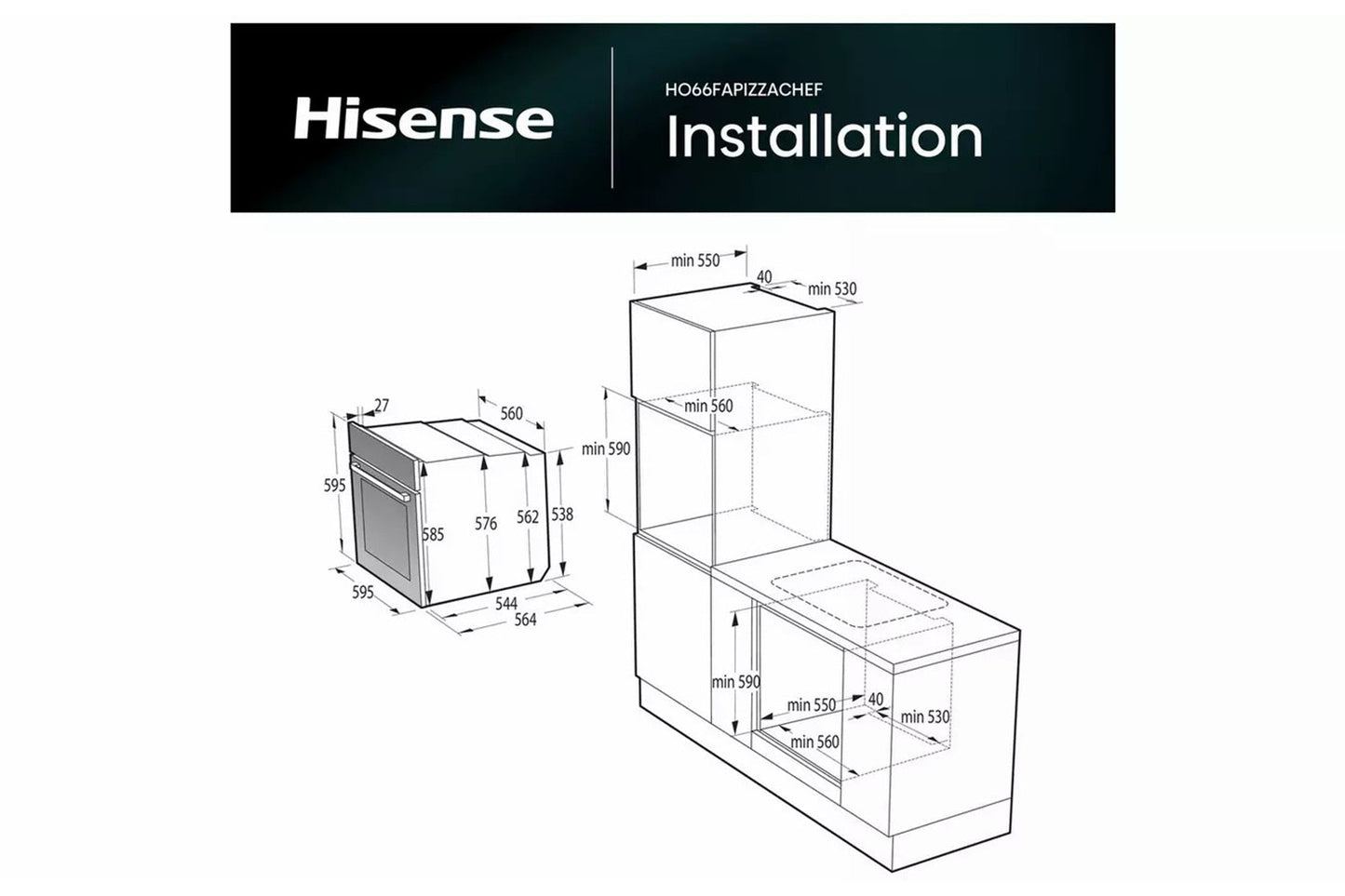 Hisense

HO66FAPIZZACHEF

Installation

27
560
595
585
576
562
538
595
544
564

min 550
40
min 530
min 560
min 590

min 590
min 550
40
min 530
min 560