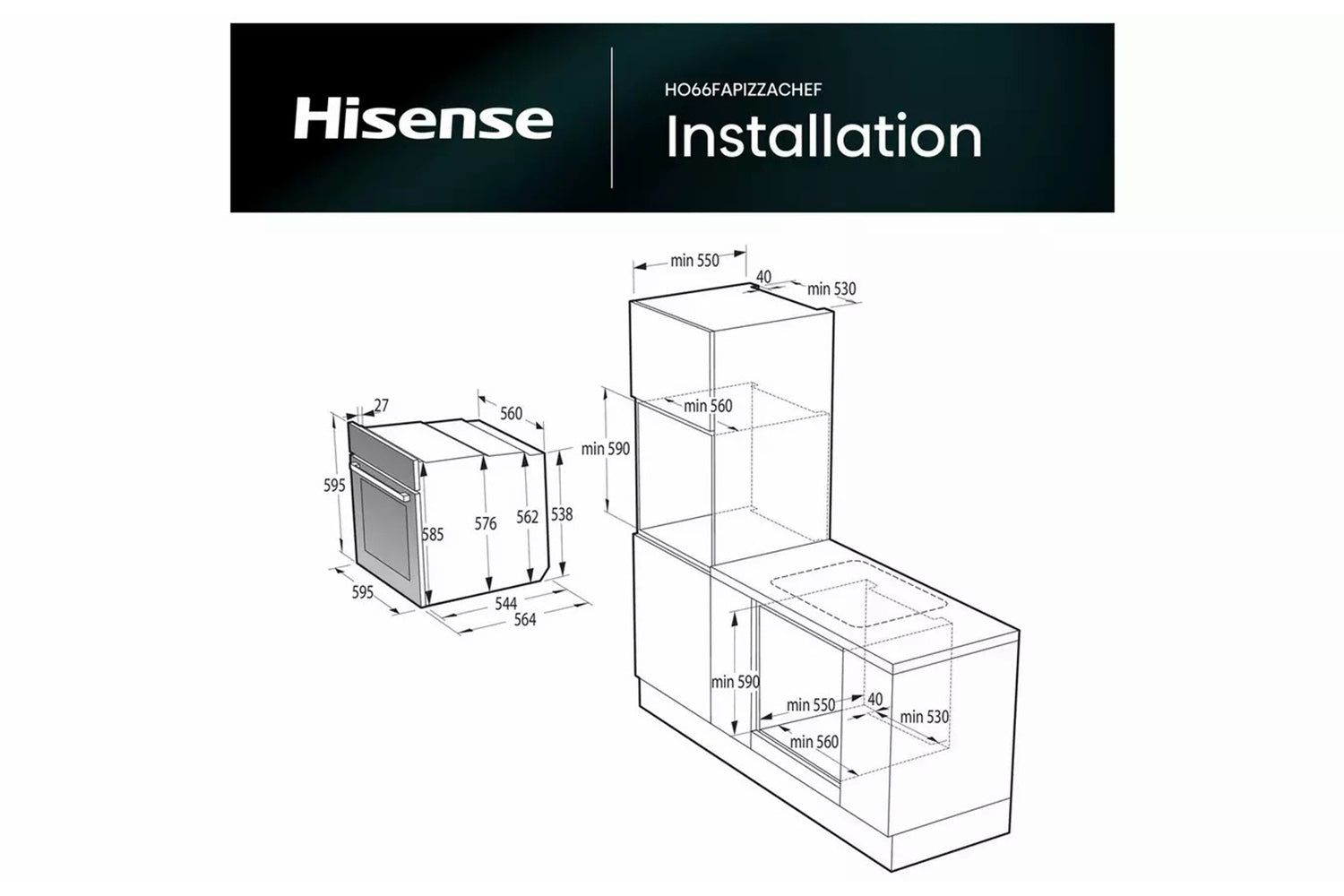 Hisense

HO66FAPIZZACHEF
Installation

27
560
595
585
576
562
538
595
544
564

min 550
40
min 530
min 560
min 590
min 590
min 550
40
min 530
min 560