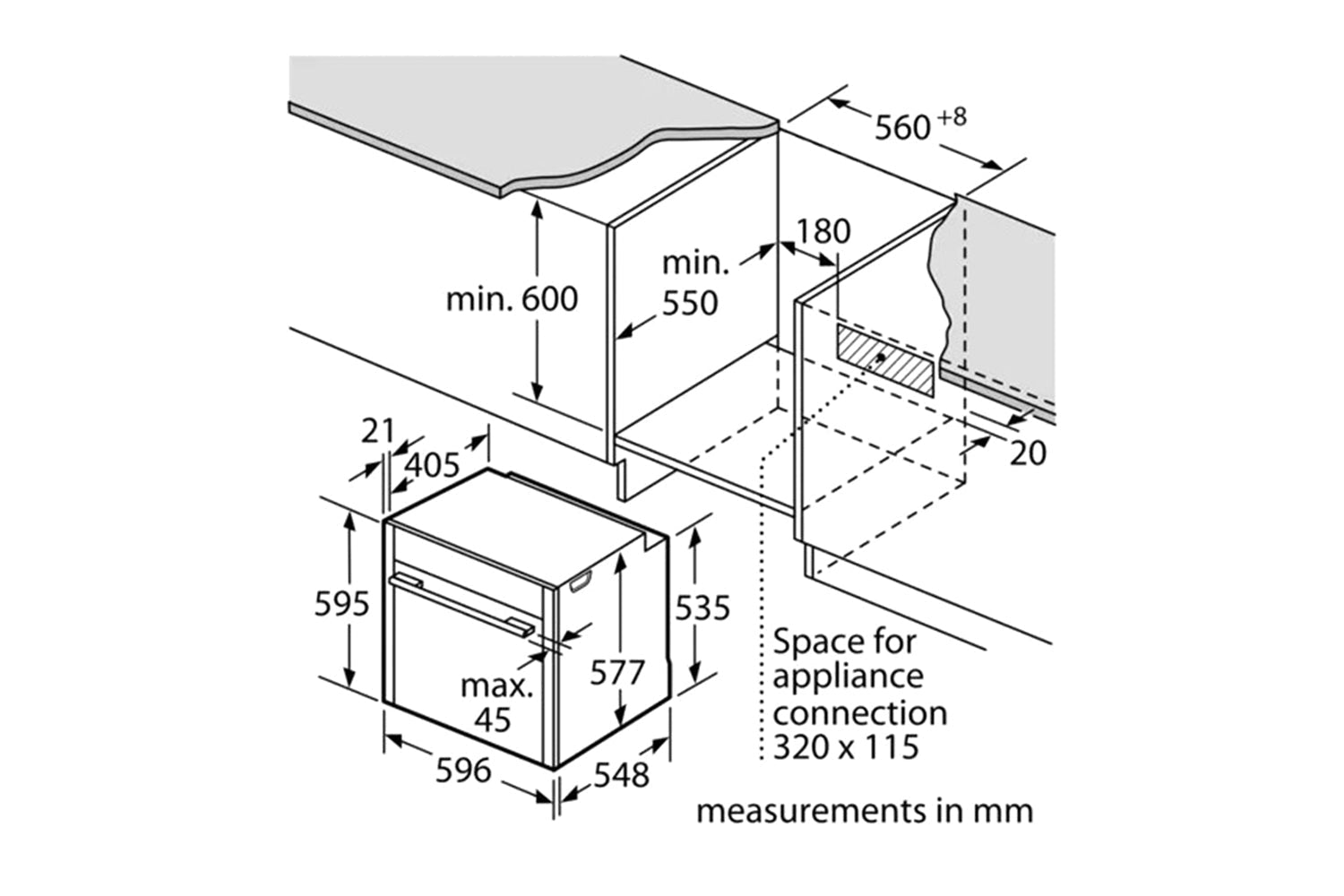 $560^{+8}$

180

min. 550

min. 600

20

21

405

595

535

577

max. 45

596

548

Space for appliance connection 320 x 115

measurements in mm