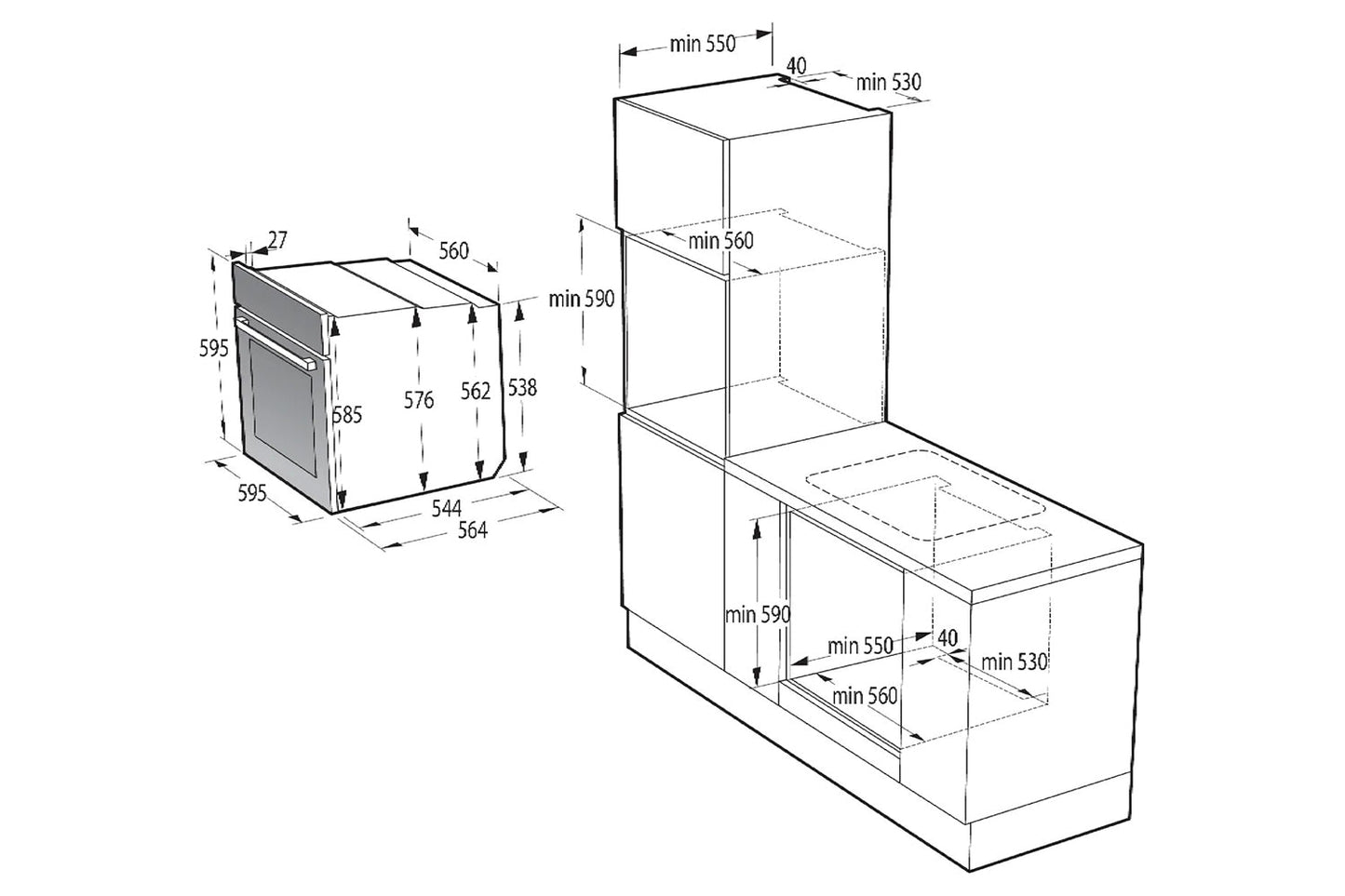 27
560
595
585
576
562
538
595
544
564

min 550
40
min 530
min 560
min 590

min 590
min 550
40
min 530
min 560