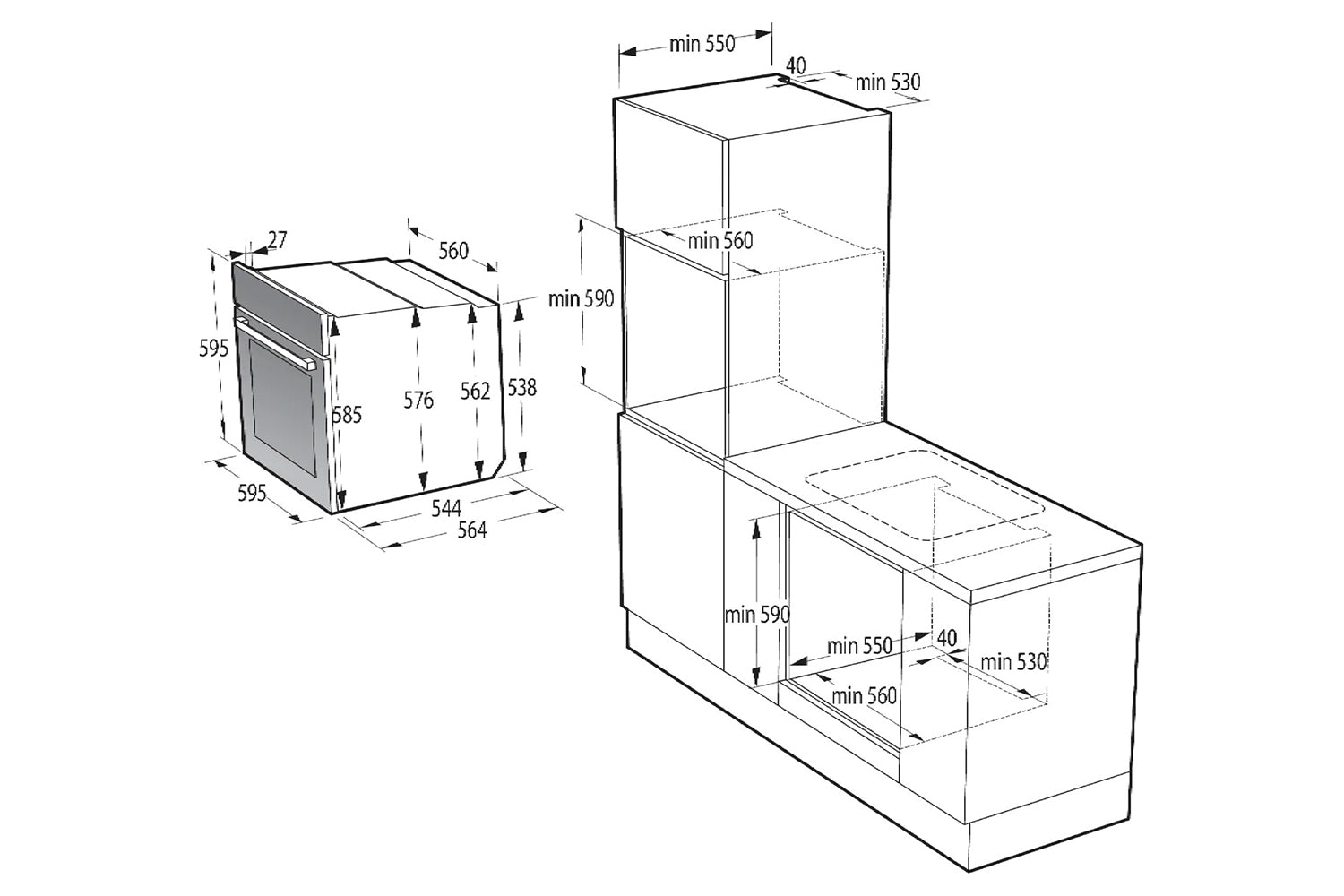 27
560
595
585
576
562
538
595
544
564

min 550
40
min 530
min 560
min 590

min 590
min 550
40
min 530
min 560