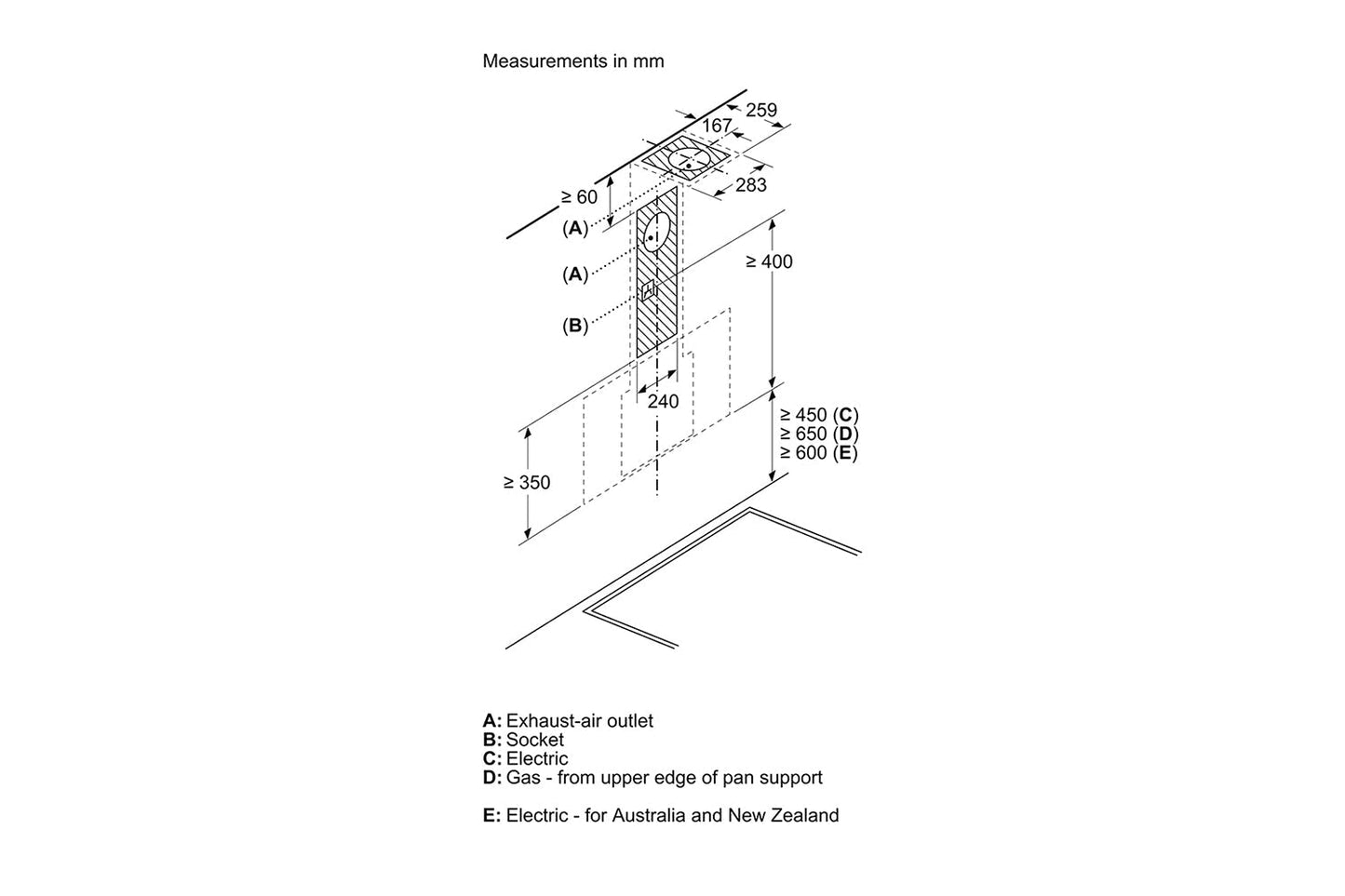 Measurements in mm

259
167
283
≥ 60
(A)
(A)
(B)
≥ 400
240
≥ 450 (C)
≥ 650 (D)
≥ 600 (E)
≥ 350

A: Exhaust-air outlet
B: Socket
C: Electric
D: Gas - from upper edge of pan support

E: Electric - for Australia and New Zealand