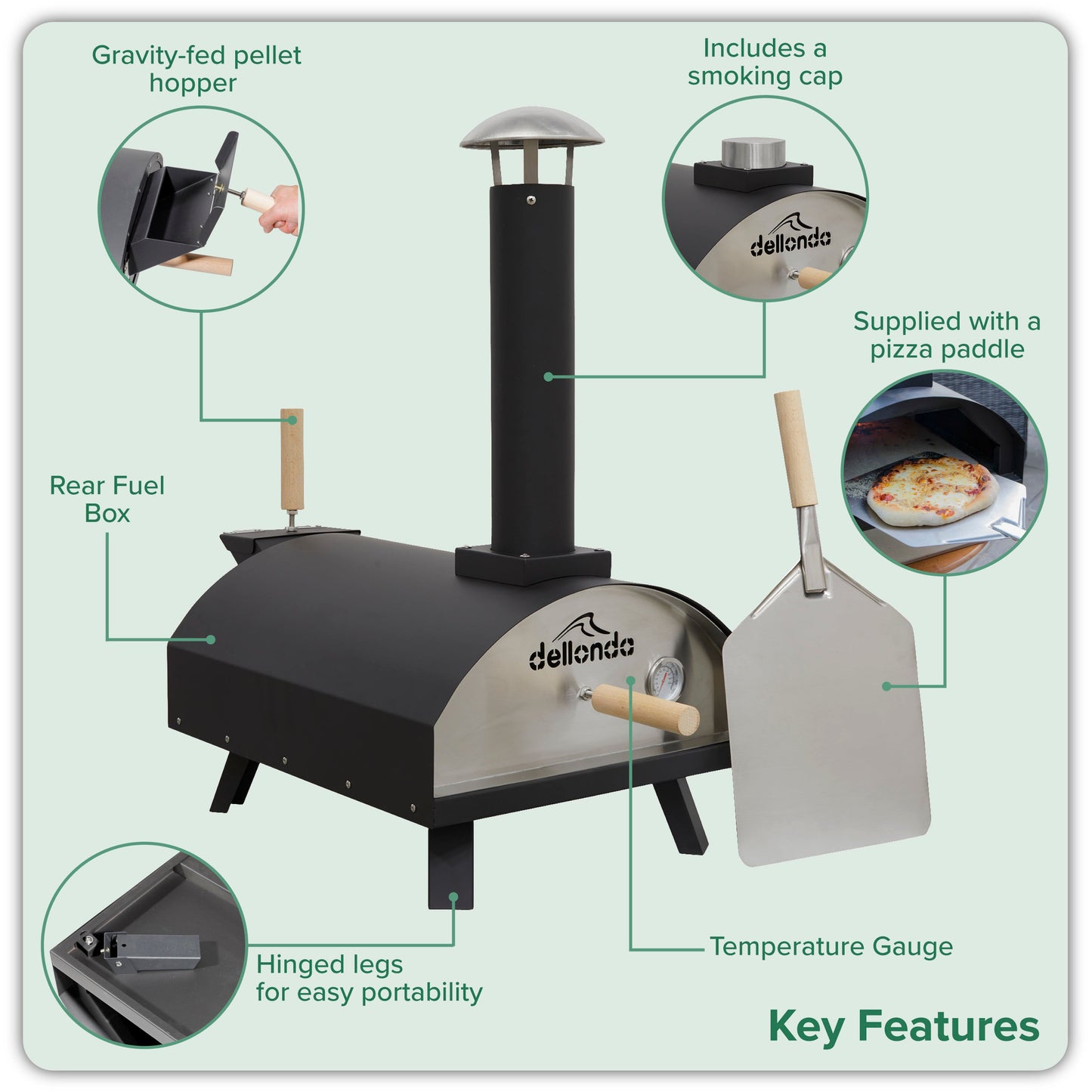 Gravity-fed pellet hopper

Includes a smoking cap

dellonda

Supplied with a pizza paddle

Rear Fuel Box

dellonda

Hinged legs for easy portability

Temperature Gauge

Key Features