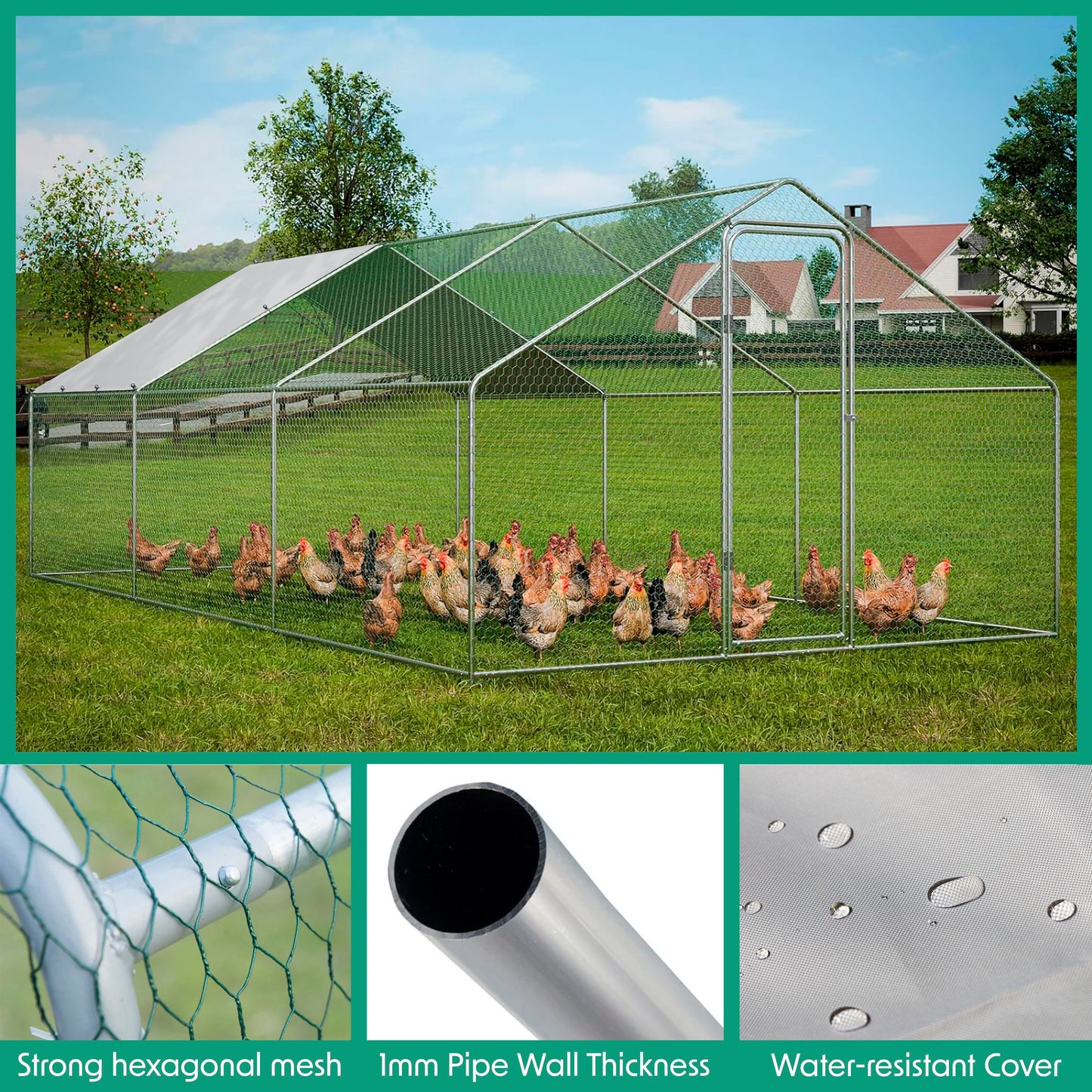 Strong hexagonal mesh

1mm Pipe Wall Thickness

Water-resistant Cover