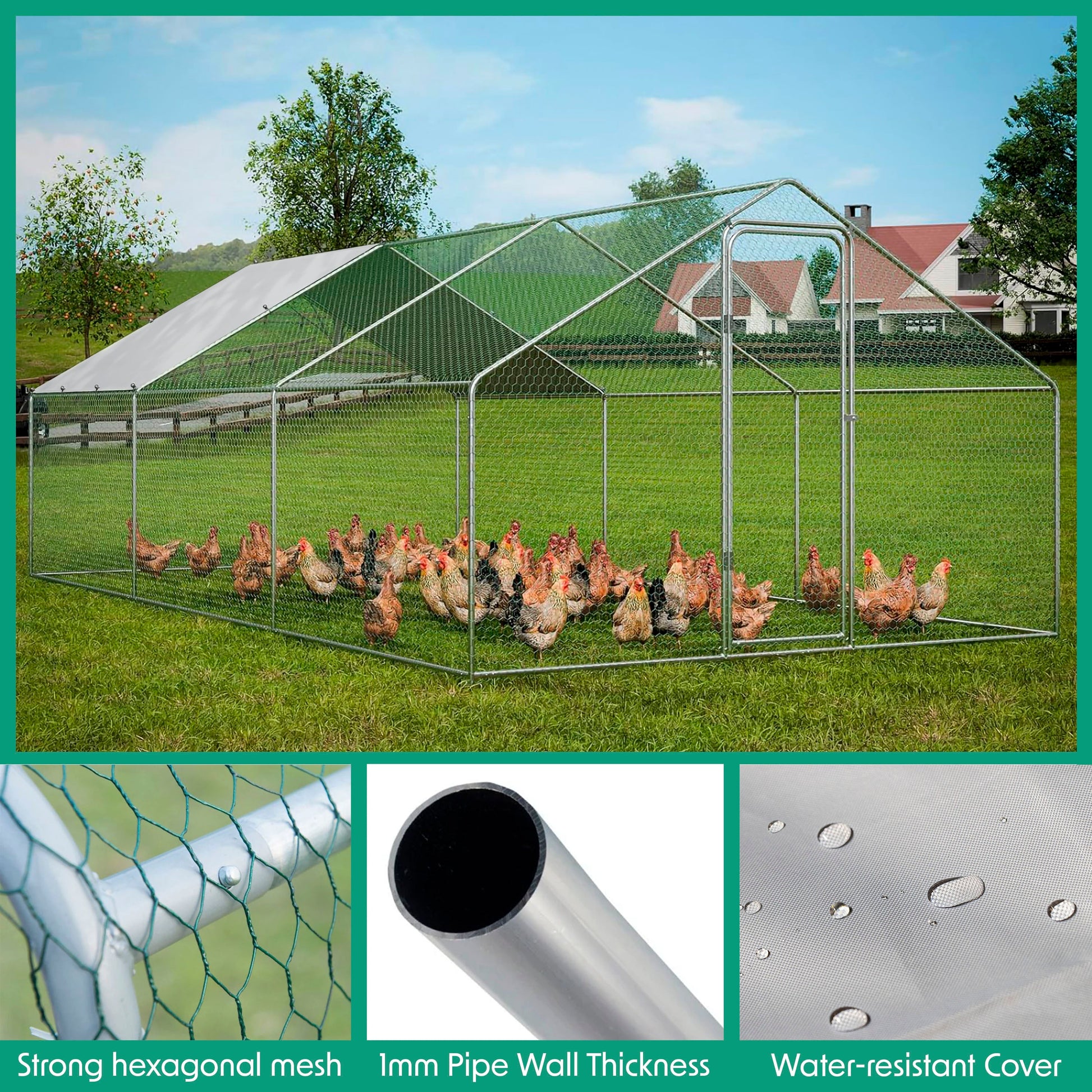 Strong hexagonal mesh

1mm Pipe Wall Thickness

Water-resistant Cover