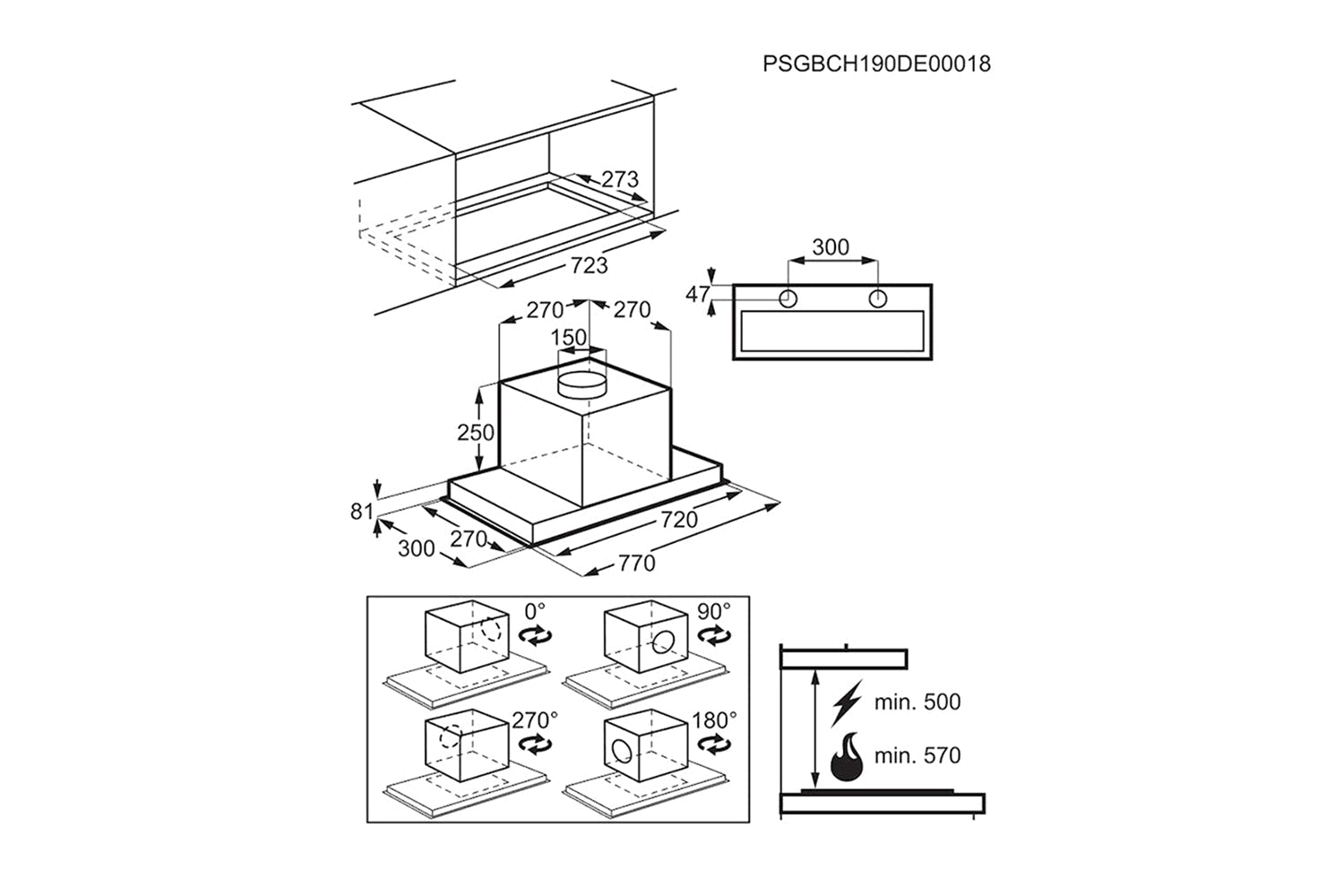 PSGBCH190DE00018

273
723

300
47

270
270
150
250
81
300
270
720
770

0°
90°
270°
180°

min. 500
min. 570