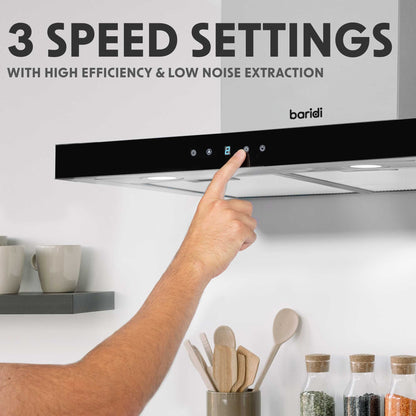 3 SPEED SETTINGS
WITH HIGH EFFICIENCY & LOW NOISE EXTRACTION

baridi