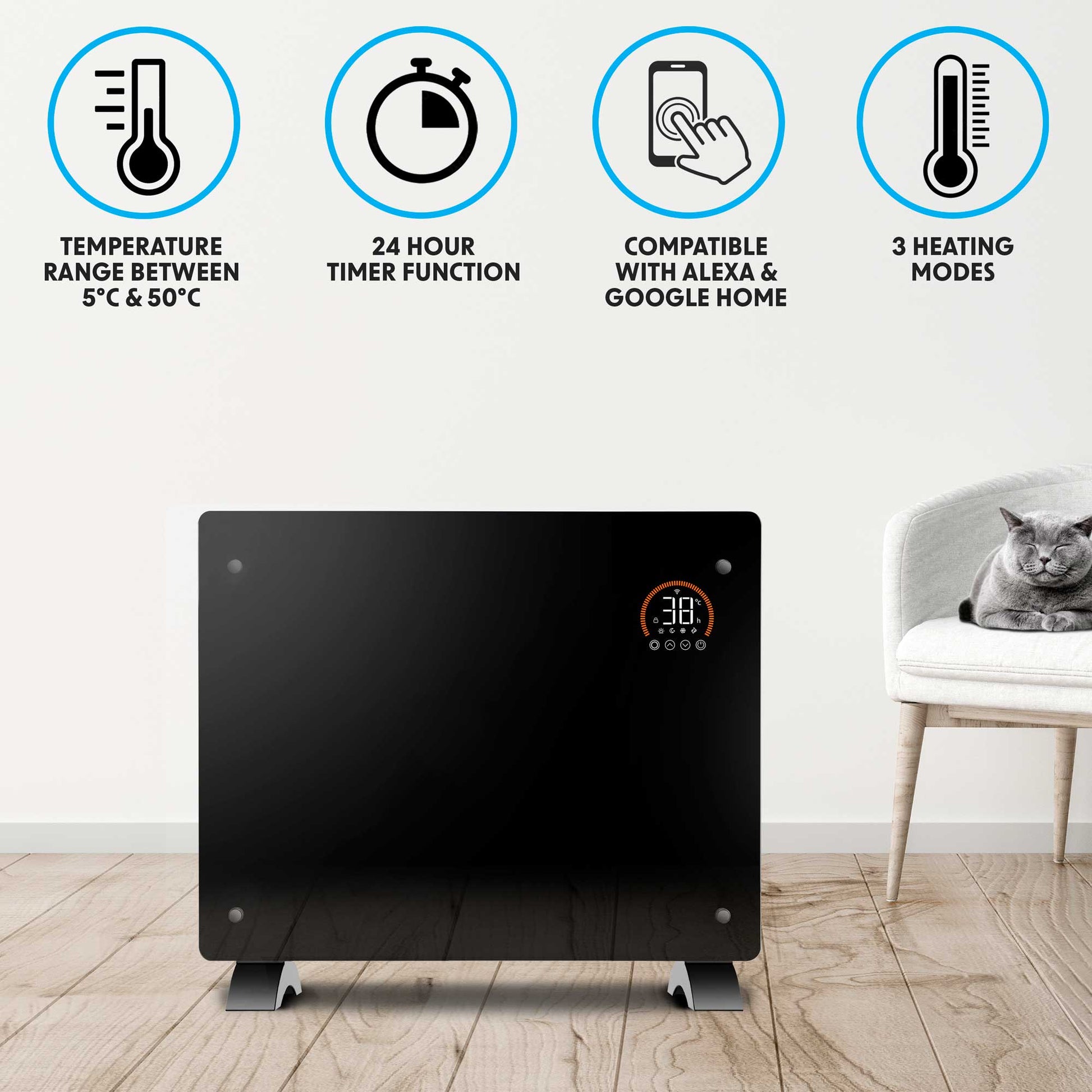 TEMPERATURE RANGE BETWEEN 5°C & 50°C

24 HOUR TIMER FUNCTION

COMPATIBLE WITH ALEXA & GOOGLE HOME

3 HEATING MODES

38 °C h