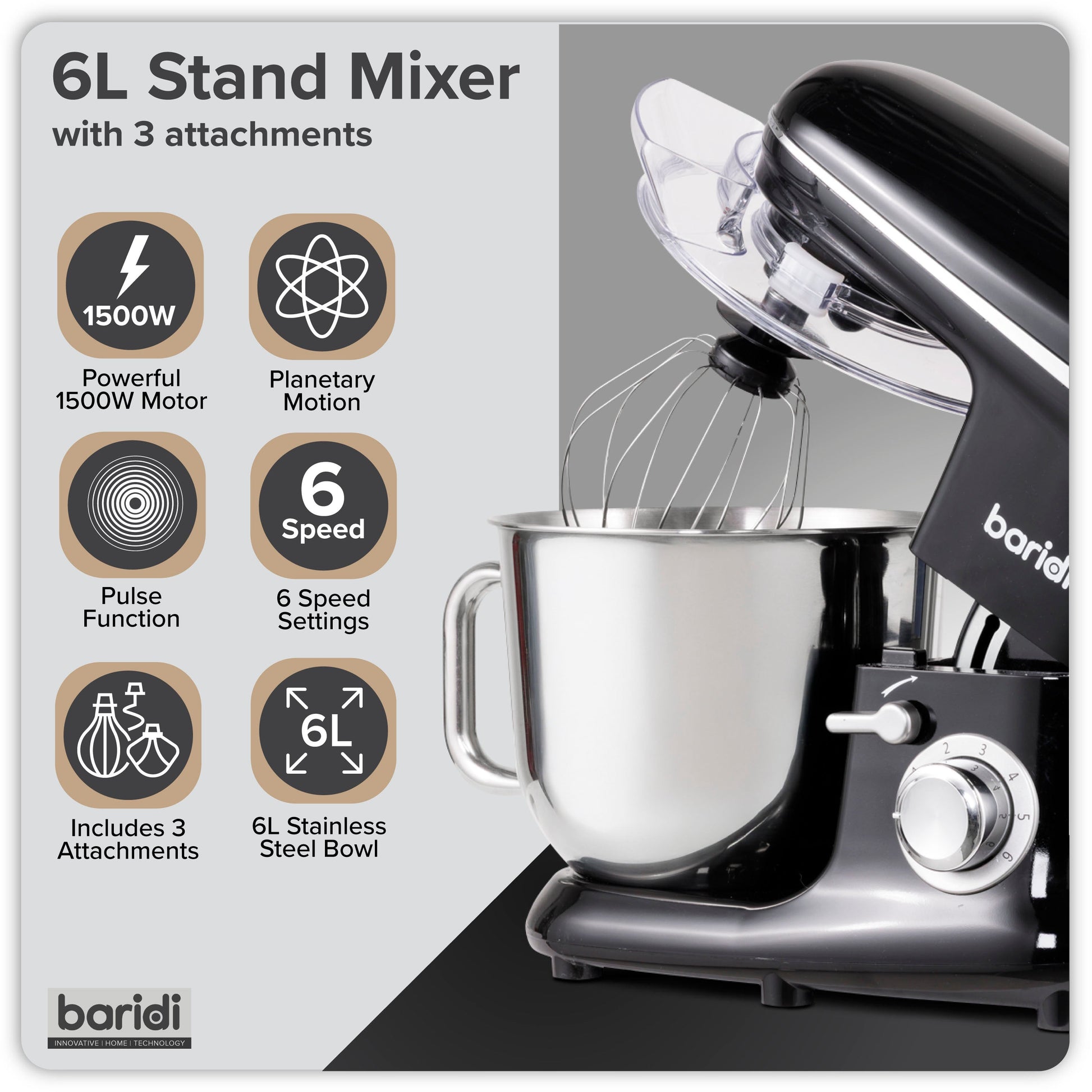 6L Stand Mixer
with 3 attachments

1500W

Powerful 1500W Motor

Planetary Motion

Pulse Function

6 Speed

6 Speed Settings

Includes 3 Attachments

6L

6L Stainless Steel Bowl

baridi
INNOVATIVE | HOME | TECHNOLOGY

baridi

1 2 3 4 5 6