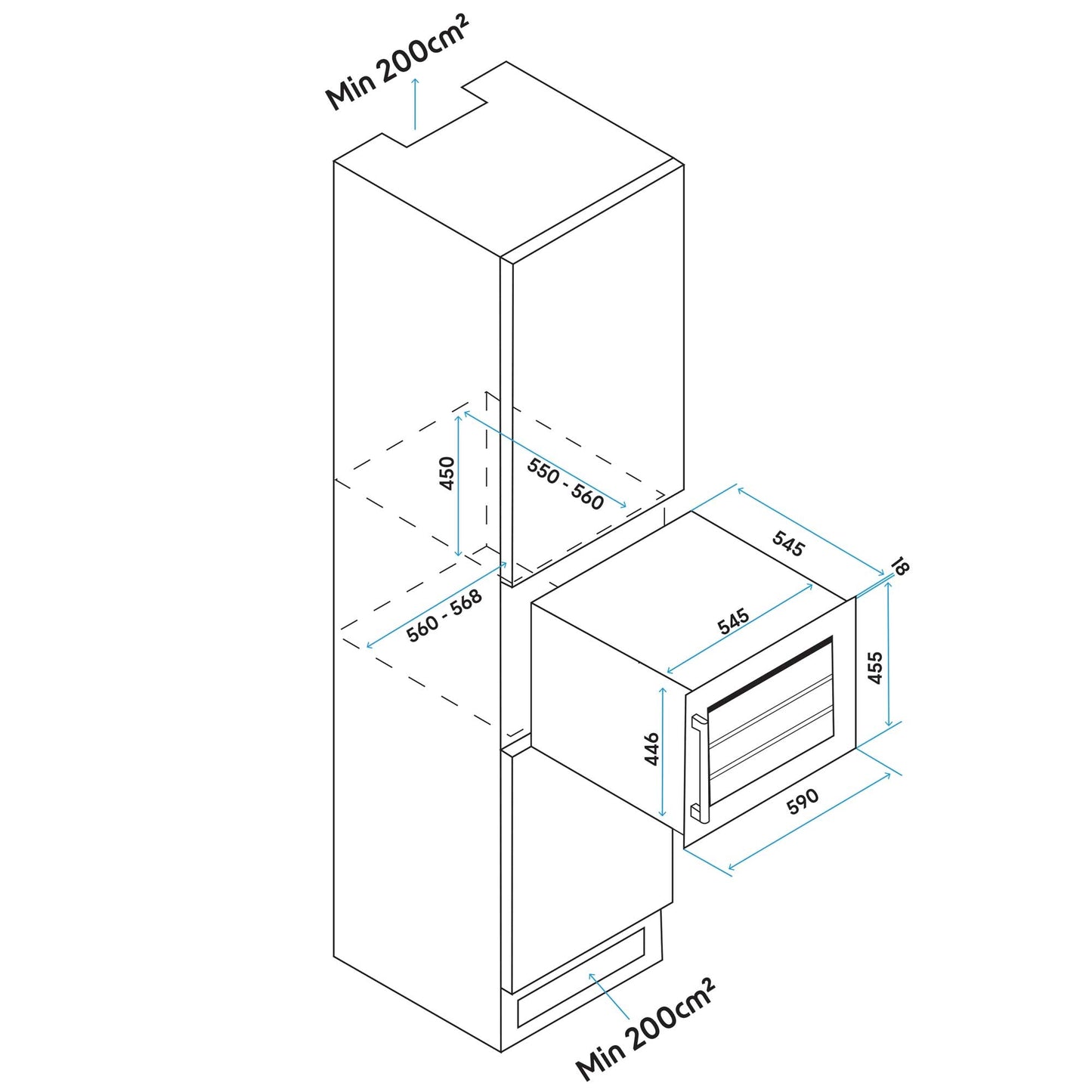 Min 200cm²

450

550 - 560

560 - 568

545

18

545

455

446

590

Min 200cm²