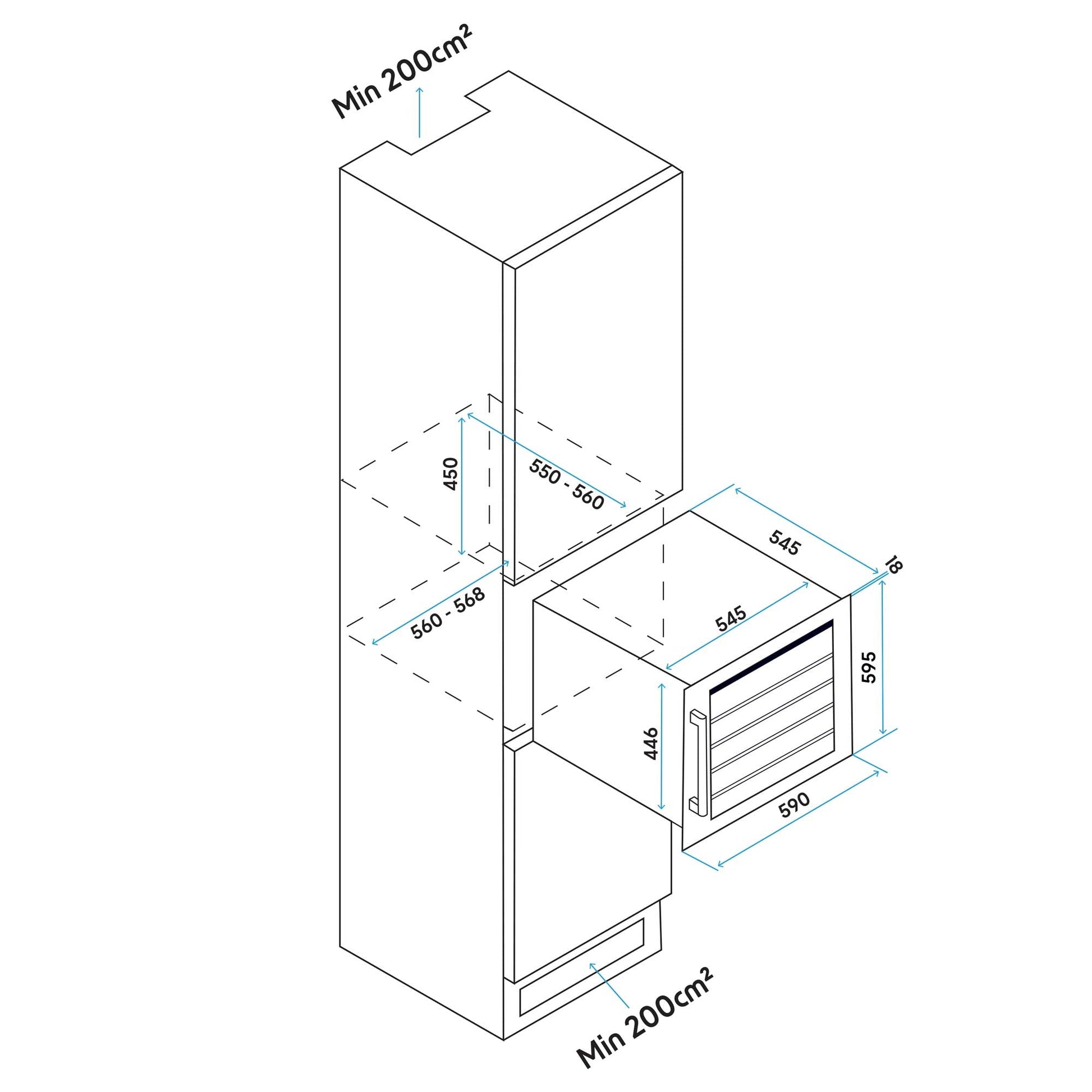 Min 200cm²

450

550 - 560

560 - 568

545

18

545

595

446

590

Min 200cm²