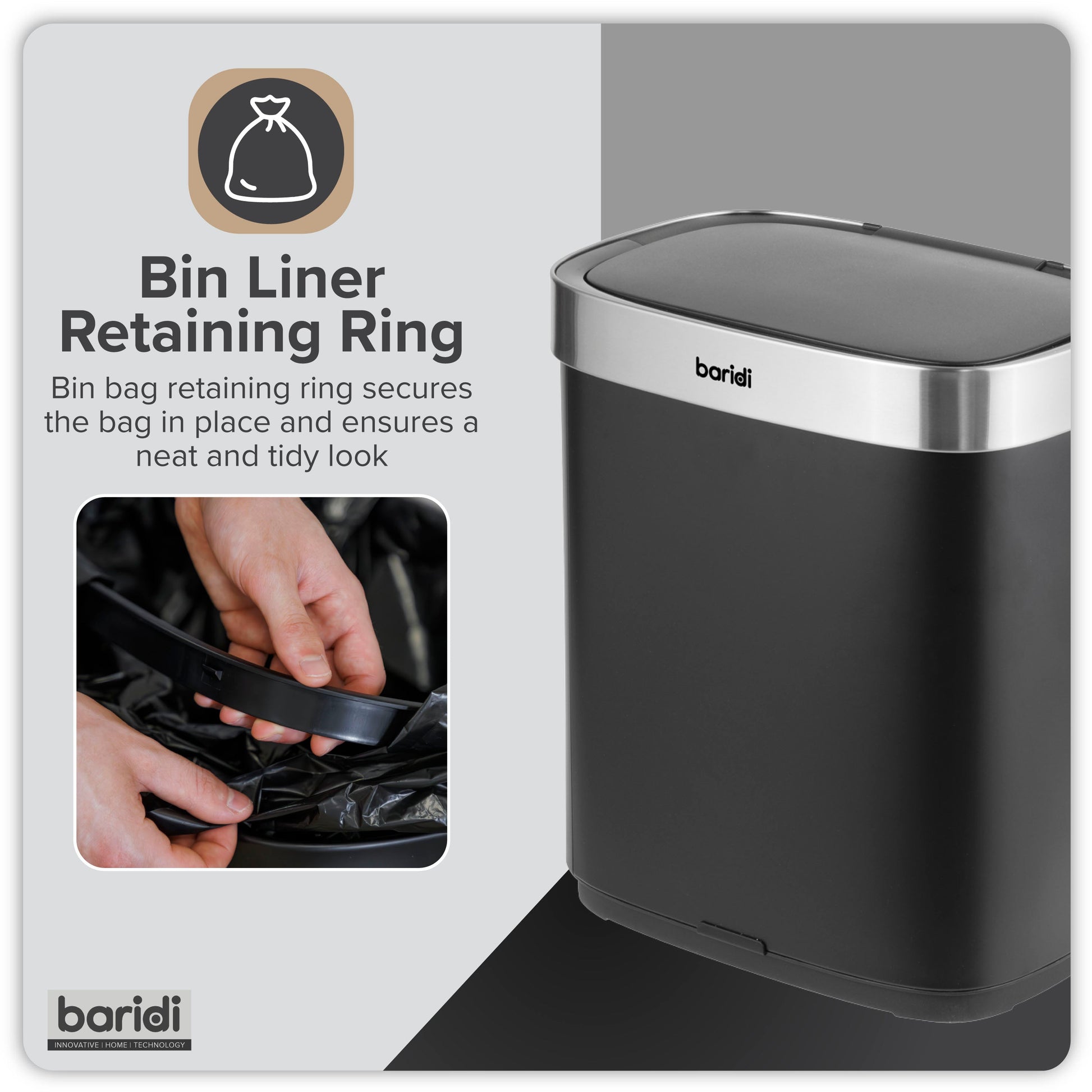 Bin Liner Retaining Ring

Bin bag retaining ring secures the bag in place and ensures a neat and tidy look

baridi

baridi
INNOVATIVE | HOME | TECHNOLOGY