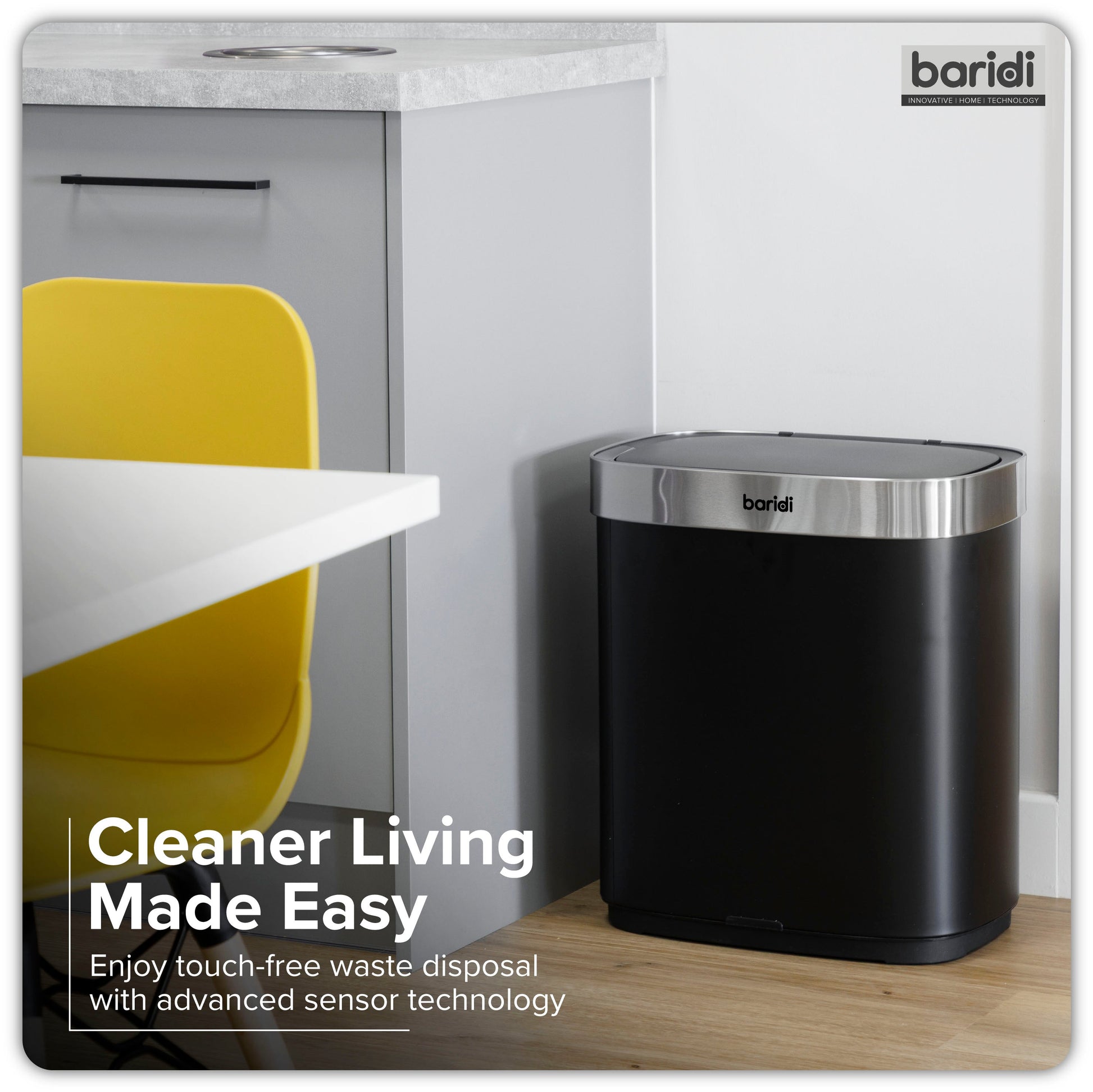 baridi
INNOVATIVE | HOME | TECHNOLOGY

baridi

Cleaner Living Made Easy

Enjoy touch-free waste disposal with advanced sensor technology