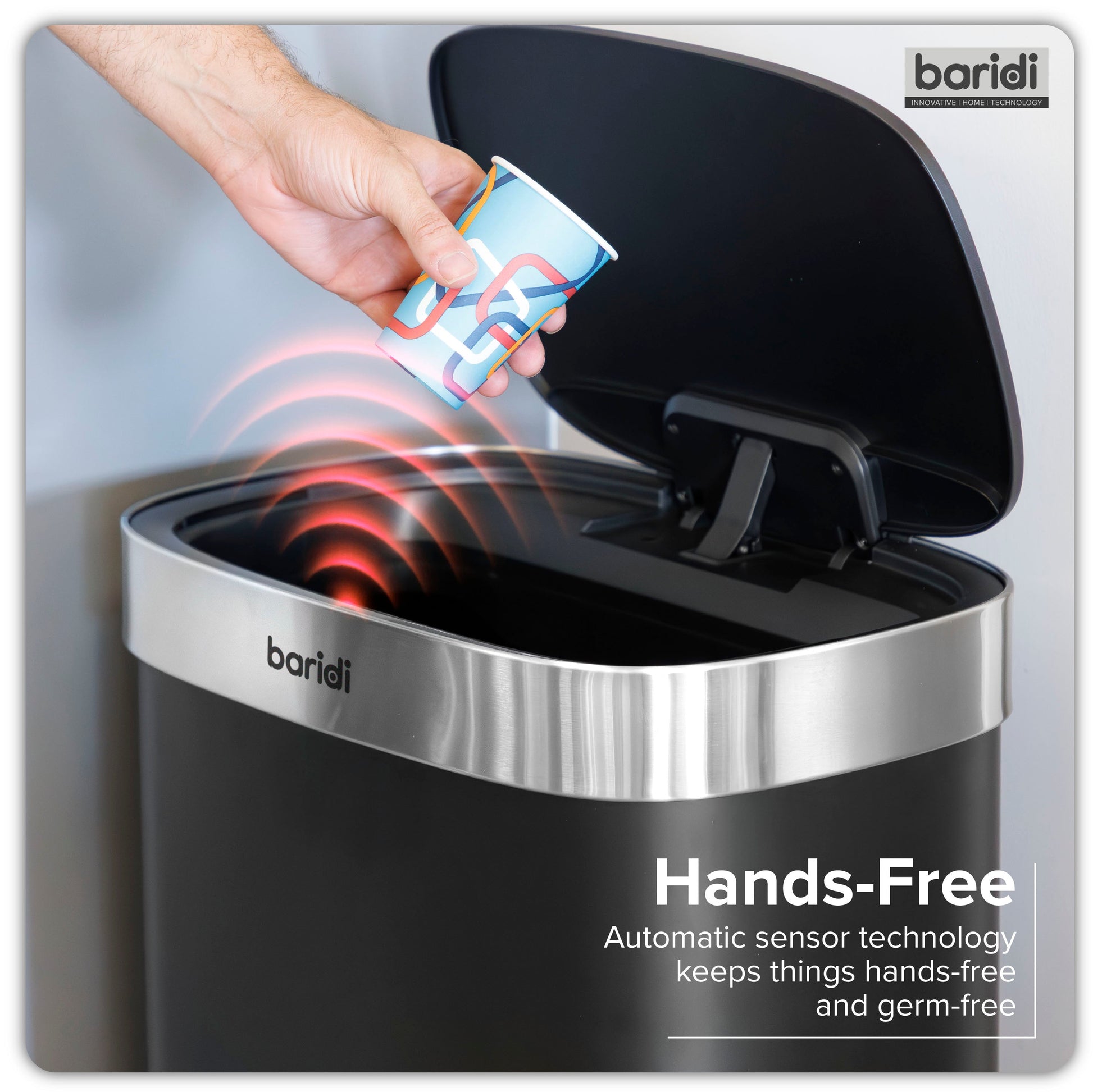 baridi
INNOVATIVE | HOME | TECHNOLOGY

baridi

Hands-Free
Automatic sensor technology keeps things hands-free and germ-free