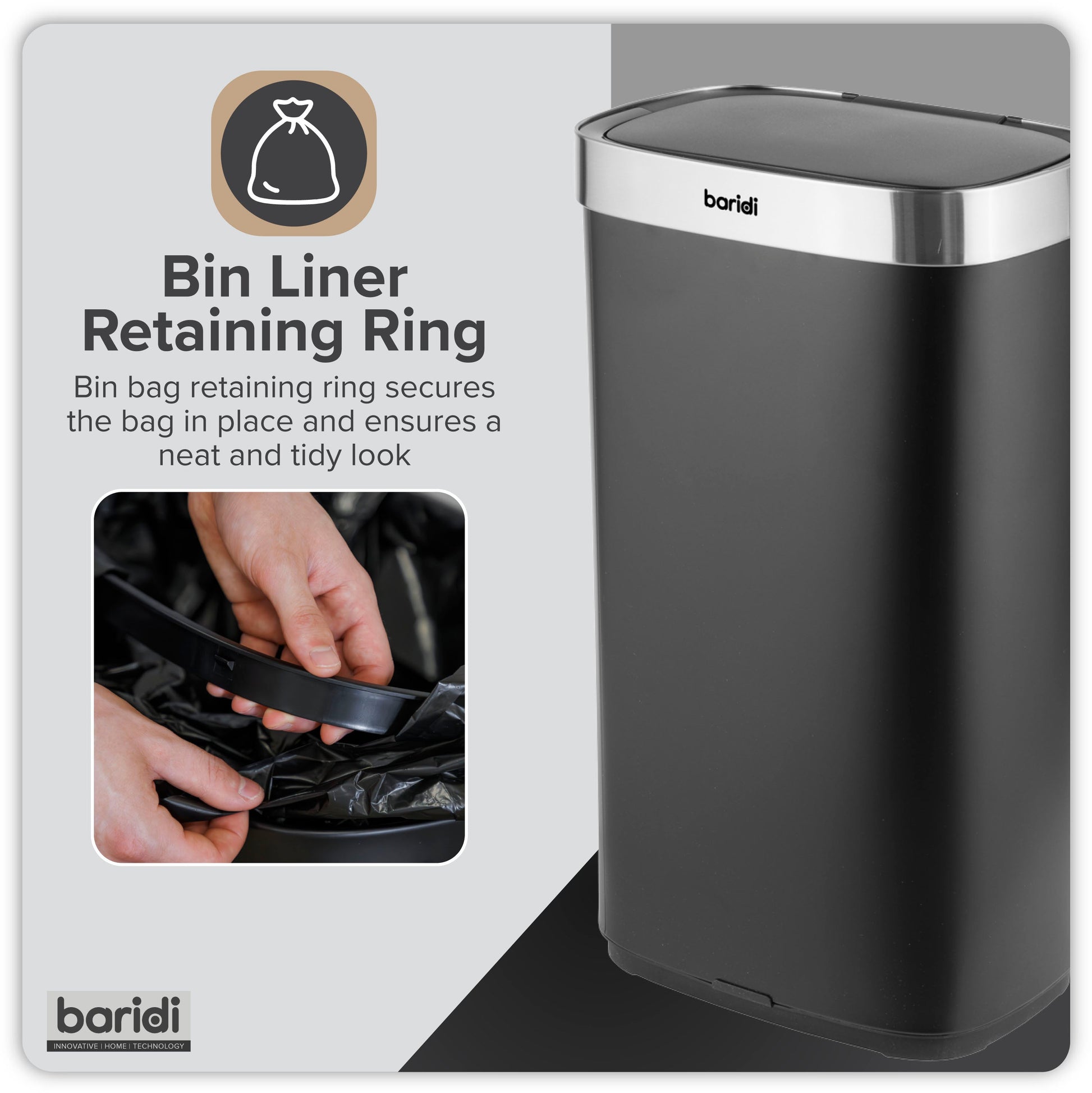 Bin Liner Retaining Ring

Bin bag retaining ring secures the bag in place and ensures a neat and tidy look

baridi

baridi
INNOVATIVE | HOME | TECHNOLOGY