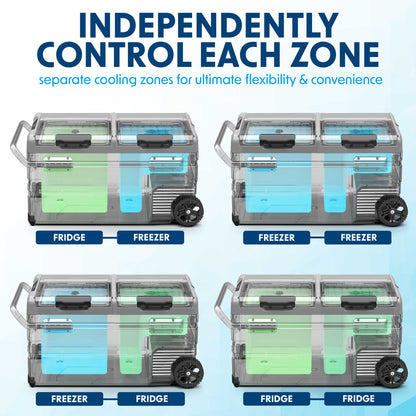 INDEPENDENTLY CONTROL EACH ZONE

separate cooling zones for ultimate flexibility & convenience

FRIDGE FREEZER

FREEZER FREEZER

FREEZER FRIDGE

FRIDGE FRIDGE