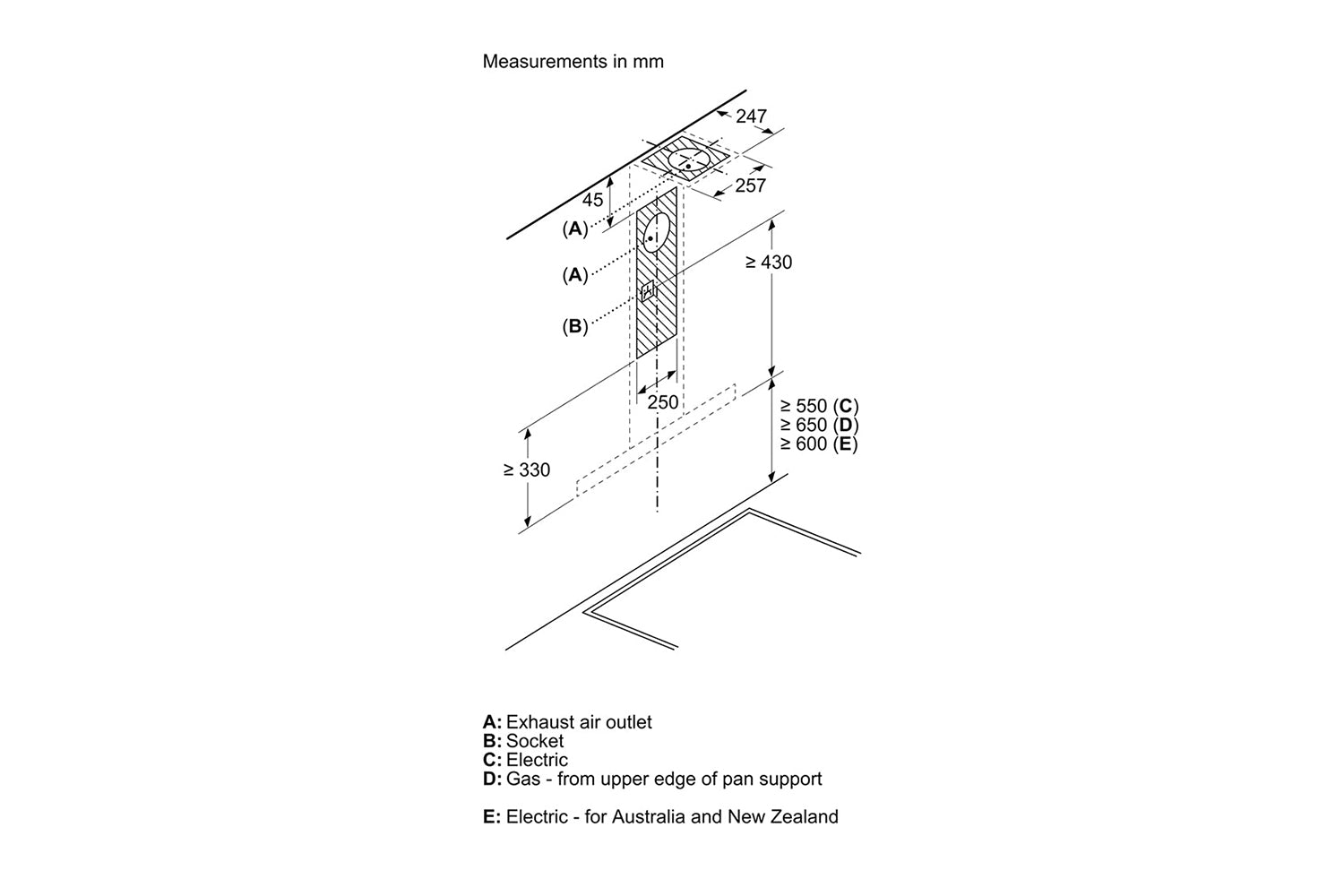 Measurements in mm

247

257

45

(A)

(A)

(B)

≥ 430

250

≥ 550 (C)
≥ 650 (D)
≥ 600 (E)

≥ 330

A: Exhaust air outlet
B: Socket
C: Electric
D: Gas - from upper edge of pan support

E: Electric - for Australia and New Zealand