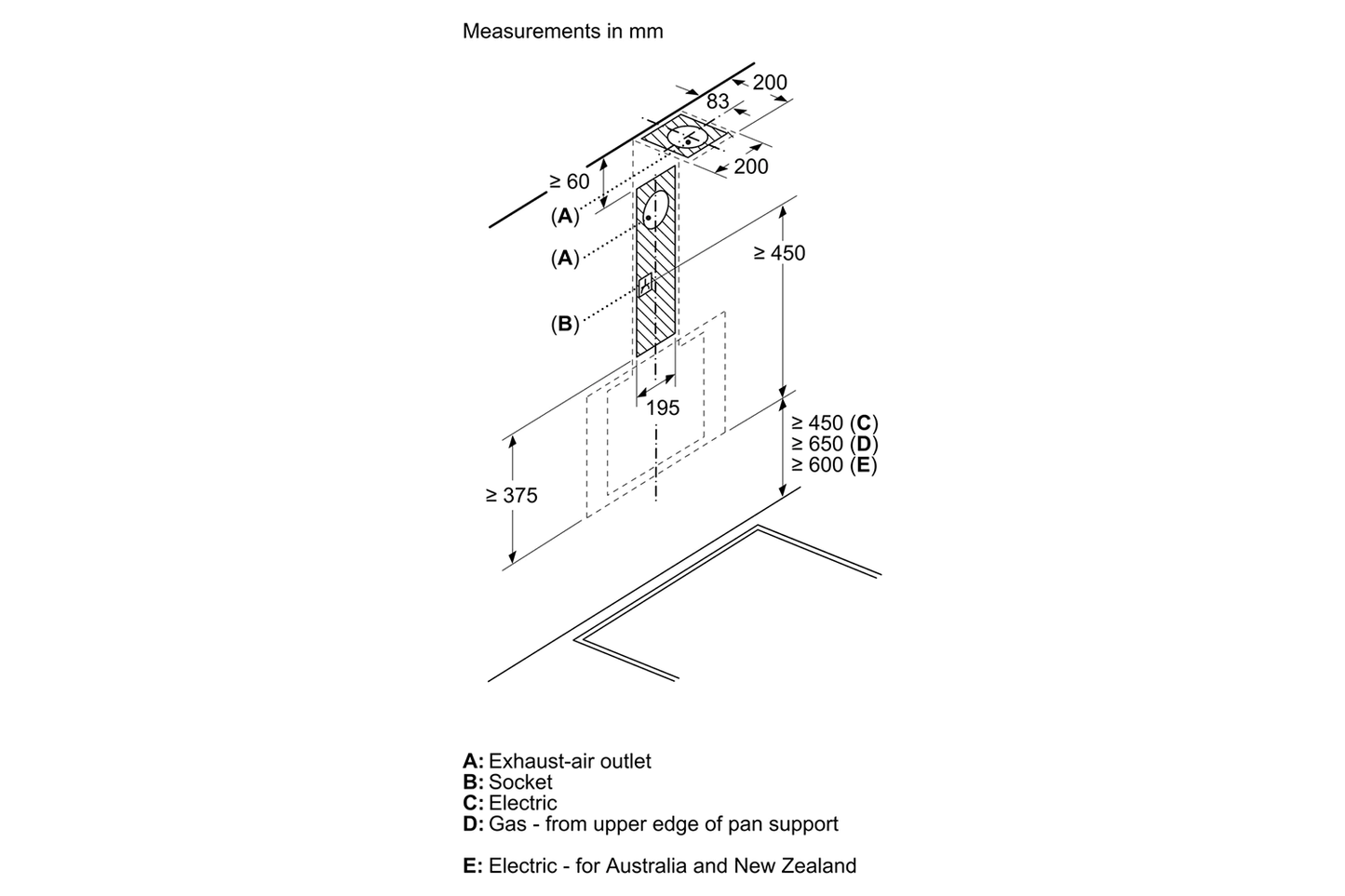 Measurements in mm

200
83
200
≥ 60
(A)
(A)
(B)
≥ 450
195
≥ 450 (C)
≥ 650 (D)
≥ 600 (E)
≥ 375

A: Exhaust-air outlet
B: Socket
C: Electric
D: Gas - from upper edge of pan support

E: Electric - for Australia and New Zealand