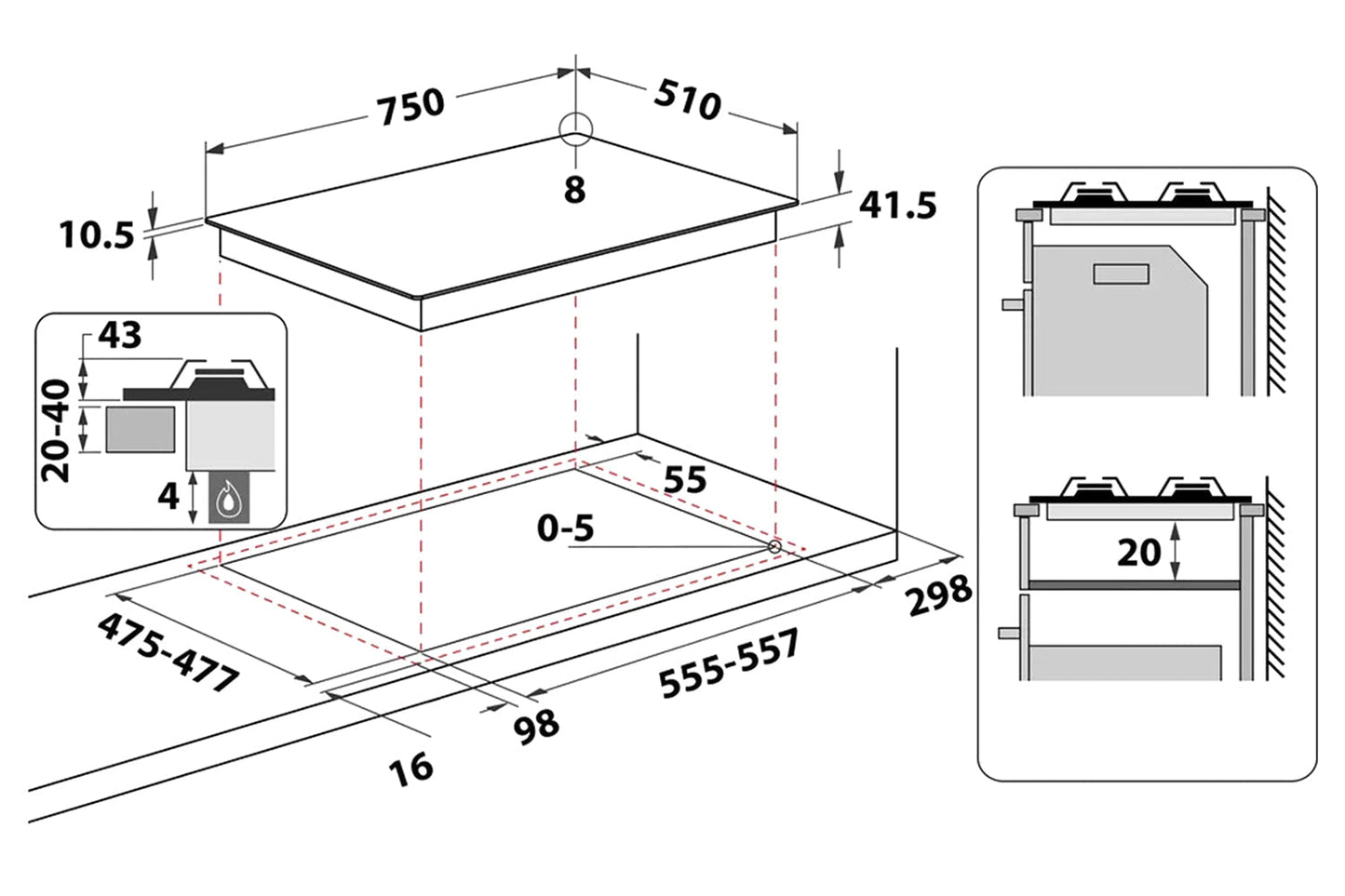 750
510
8
10.5
41.5
43
20-40
4
55
0-5
298
475-477
555-557
98
16
20