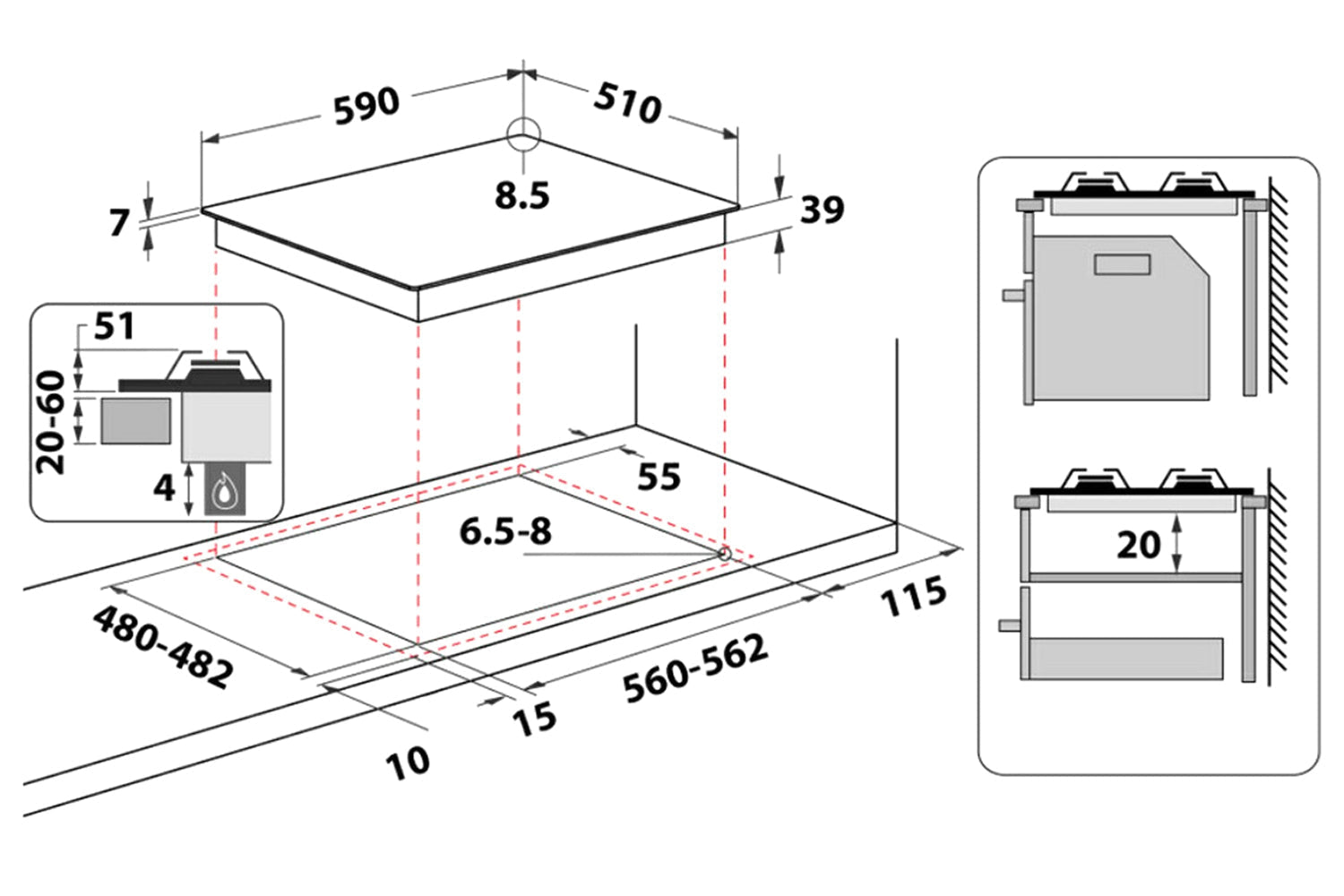 590
510
8.5
7
39
51
20-60
4
55
6.5-8
115
480-482
560-562
15
10
20