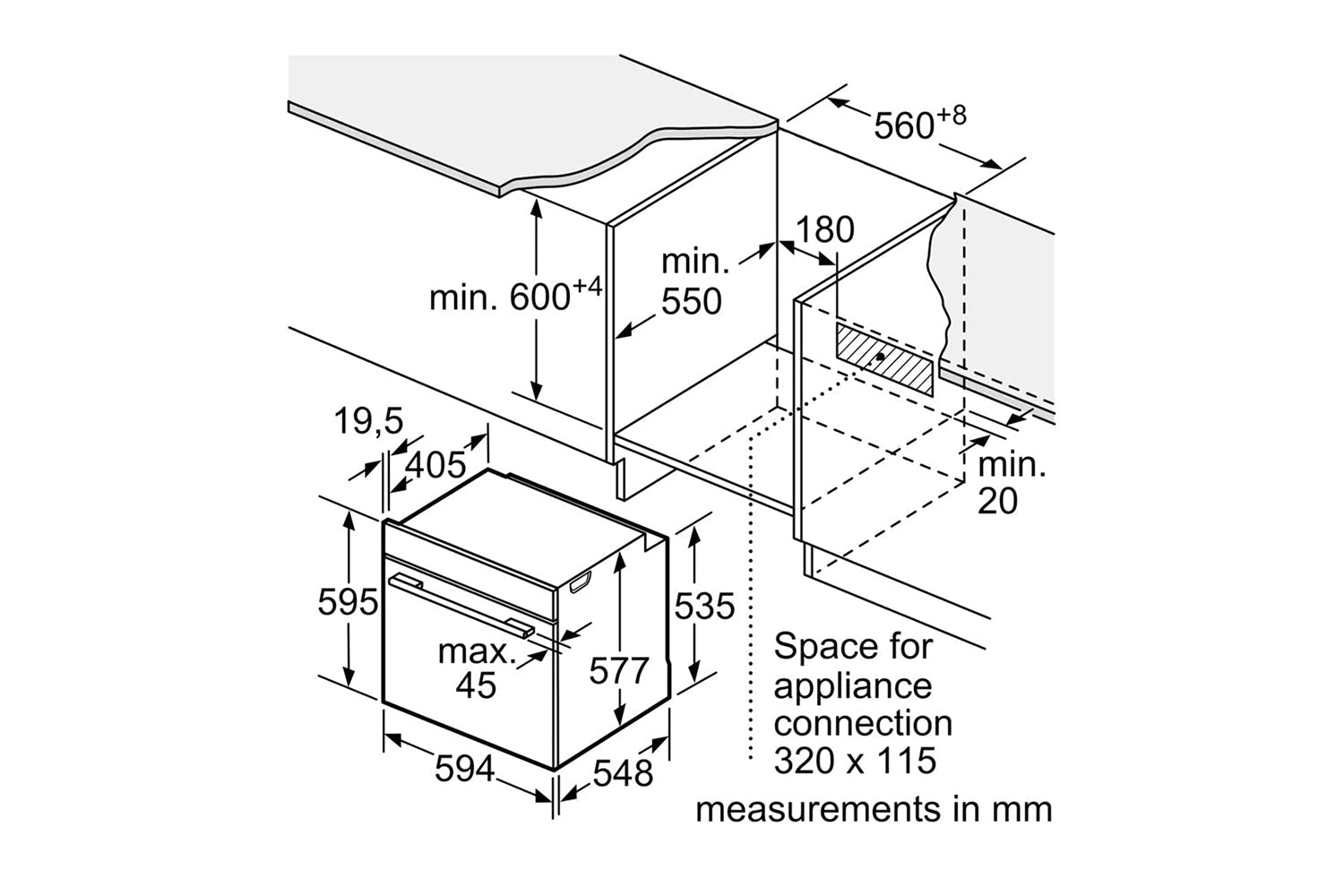 $560^{+8}$

180

min. 550

min. $600^{+4}$

19,5

405

min. 20

595

max. 45

577

535

594

548

Space for appliance connection 320 x 115

measurements in mm