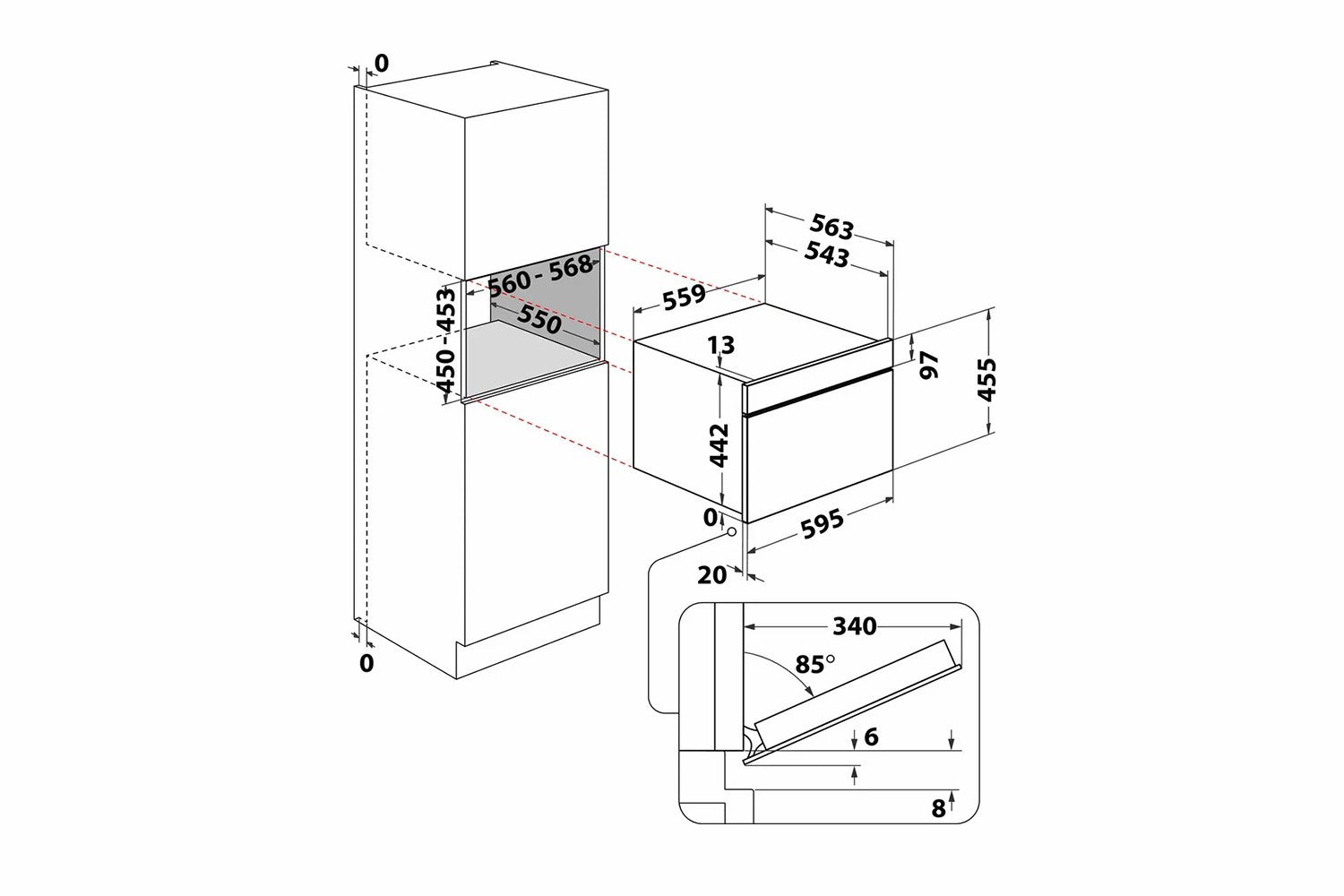 0
560 - 568
450 - 453
550
0
563
543
559
13
97
455
442
0
595
20
340
85°
6
8