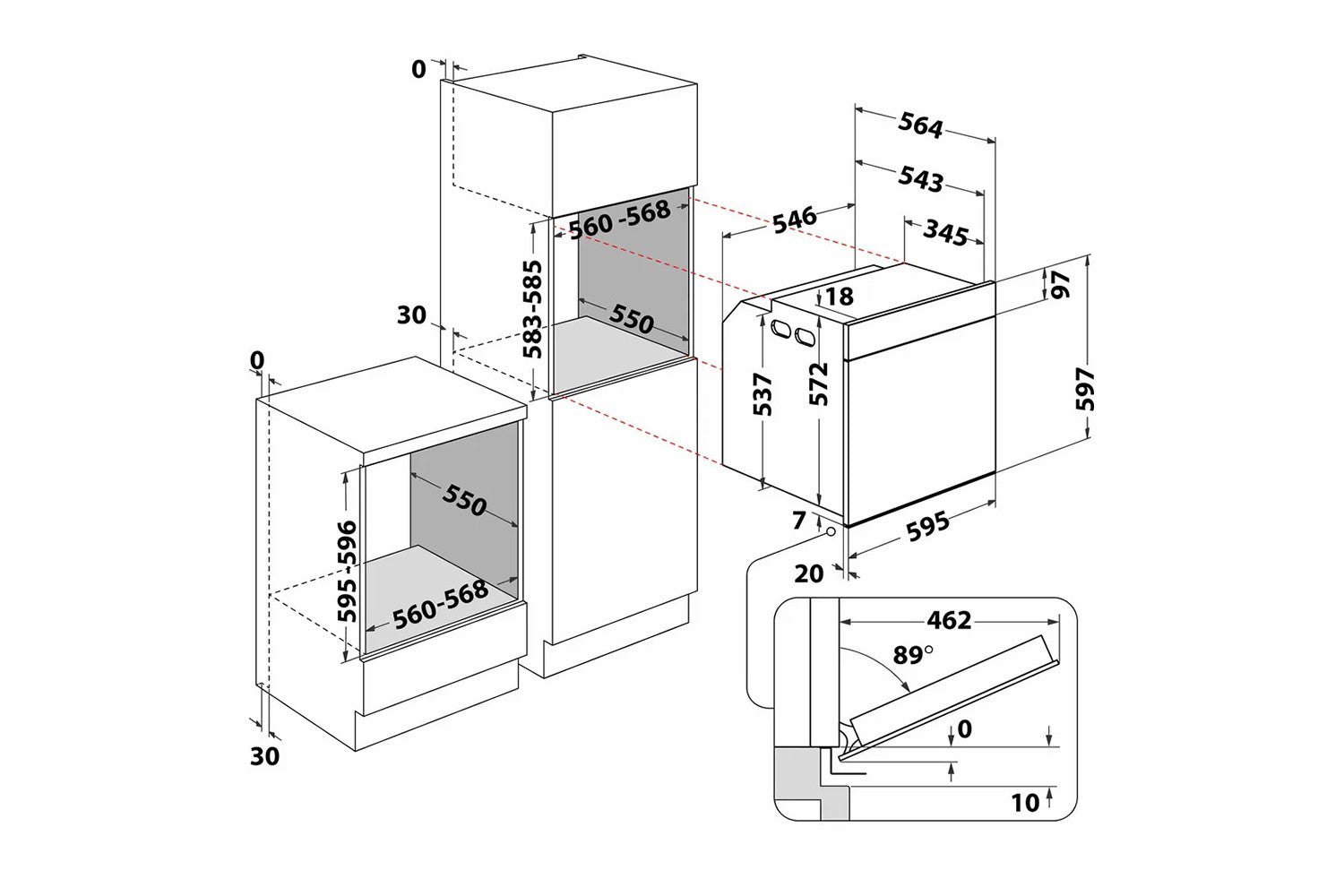 0
560 -568
583-585
550
30
0
550
595-596
560-568
30
564
543
546
345
18
97
537
572
597
7
595
20
462
89°
0
10