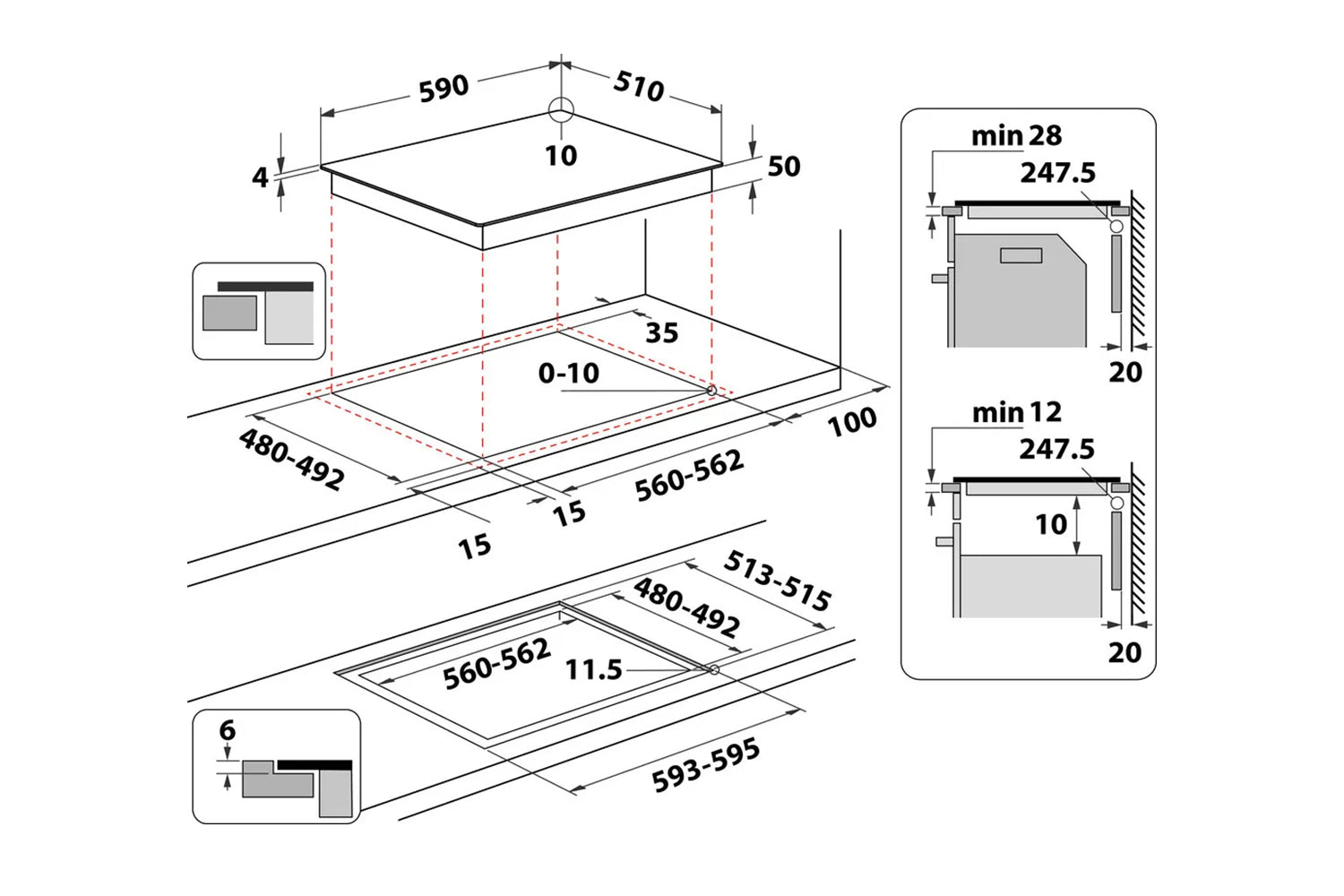 590
510
10
4
50
35
0-10
100
480-492
560-562
15
15
513-515
480-492
560-562
11.5
593-595
6
min 28
247.5
20
min 12
247.5
10
20