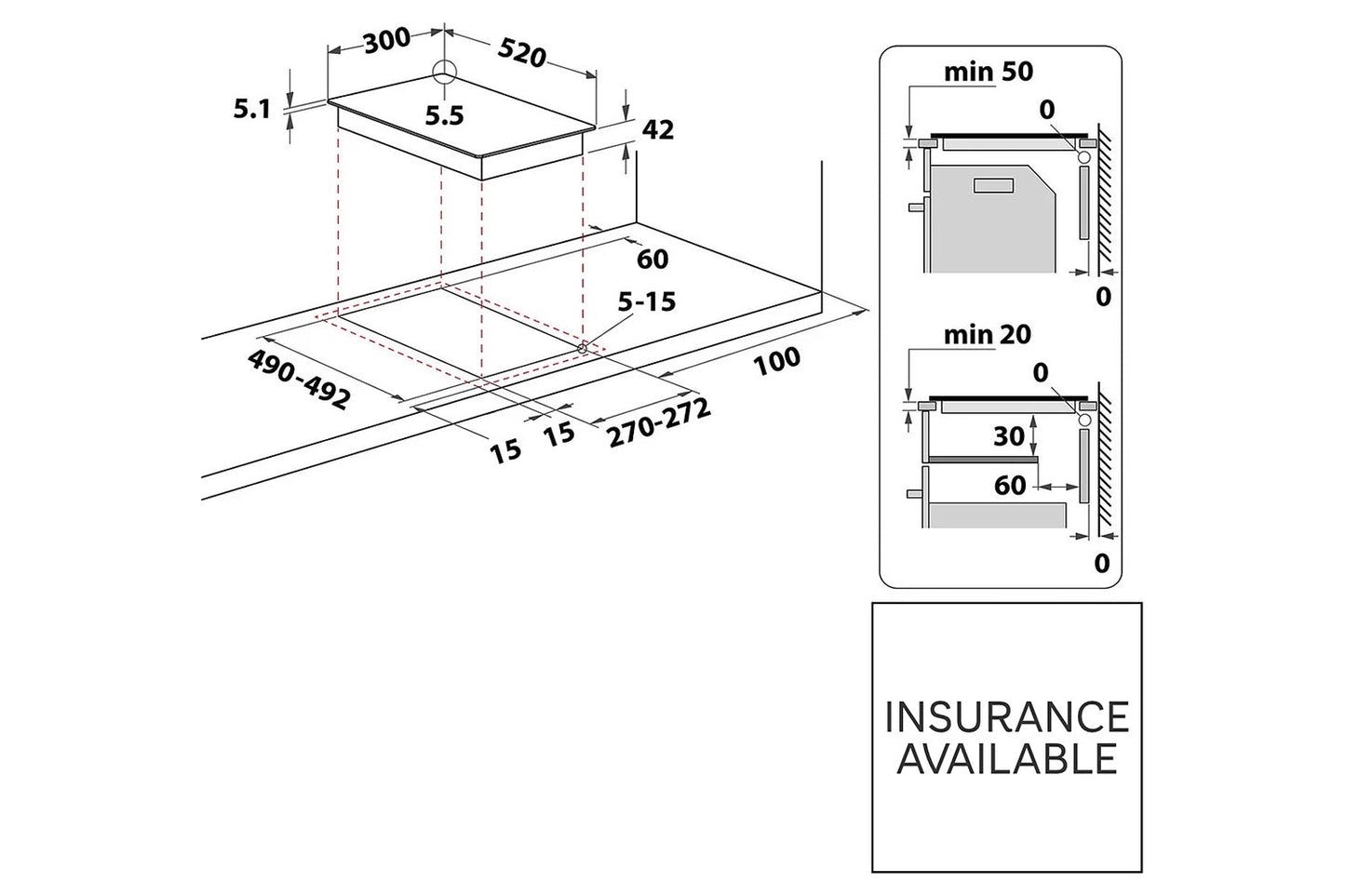 300
520
5.1
5.5
42
60
5-15
490-492
100
15
15
270-272

min 50
0
0

min 20
0
30
60
0

INSURANCE AVAILABLE