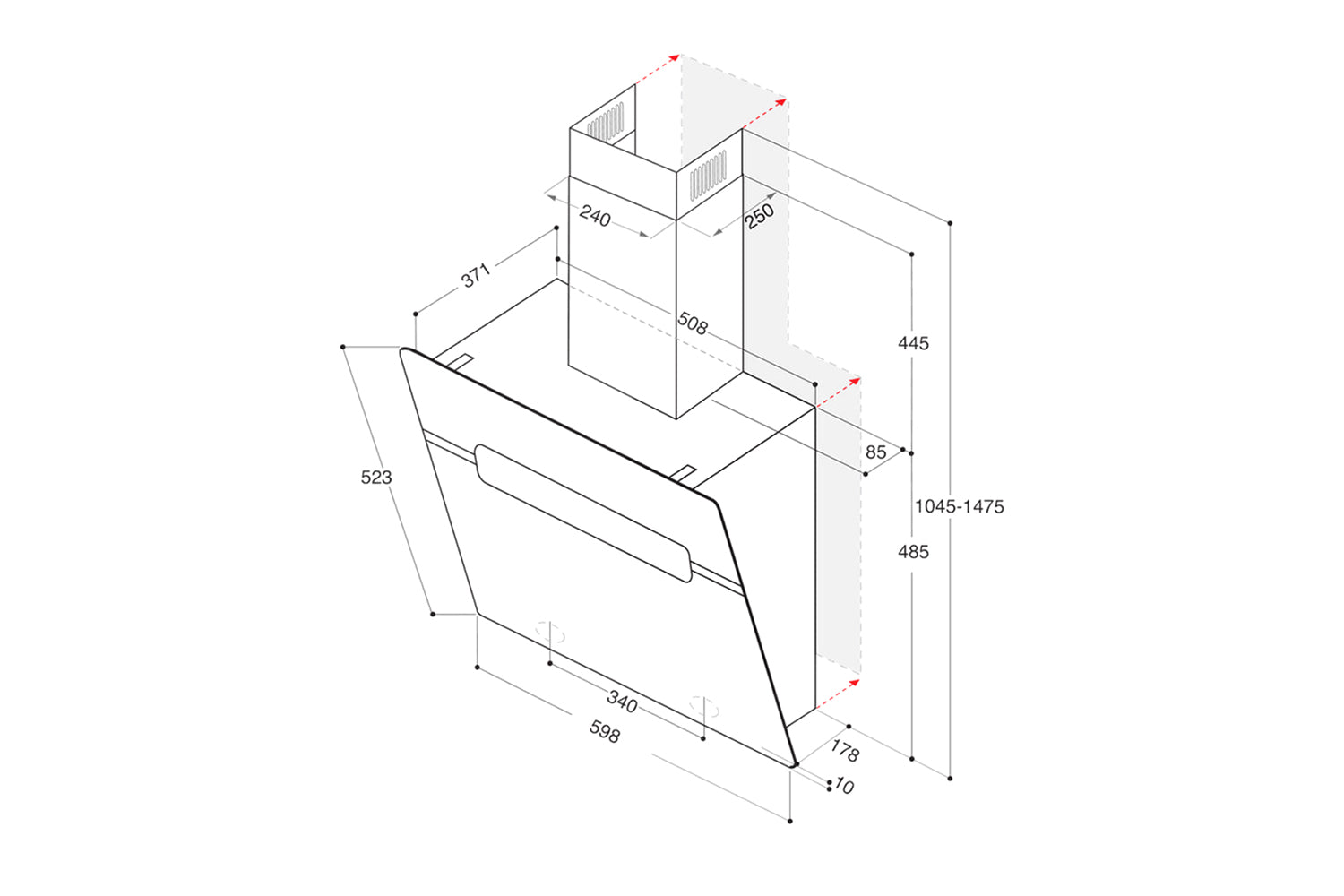 240
250
371
508
445
85
523
1045-1475
485
340
598
178
10