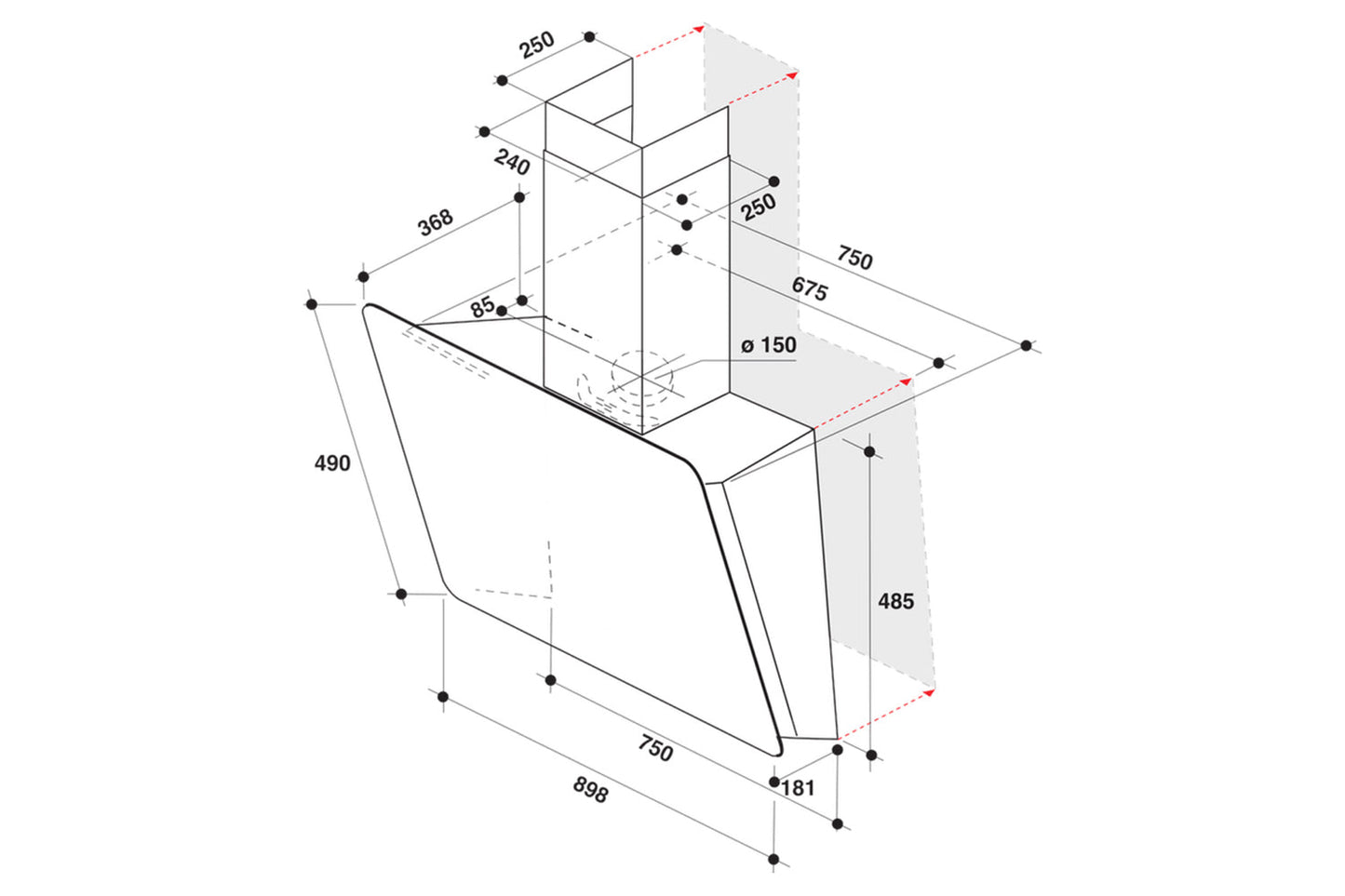 250

240

250

368

750

675

85

ø 150

490

485

750

181

898