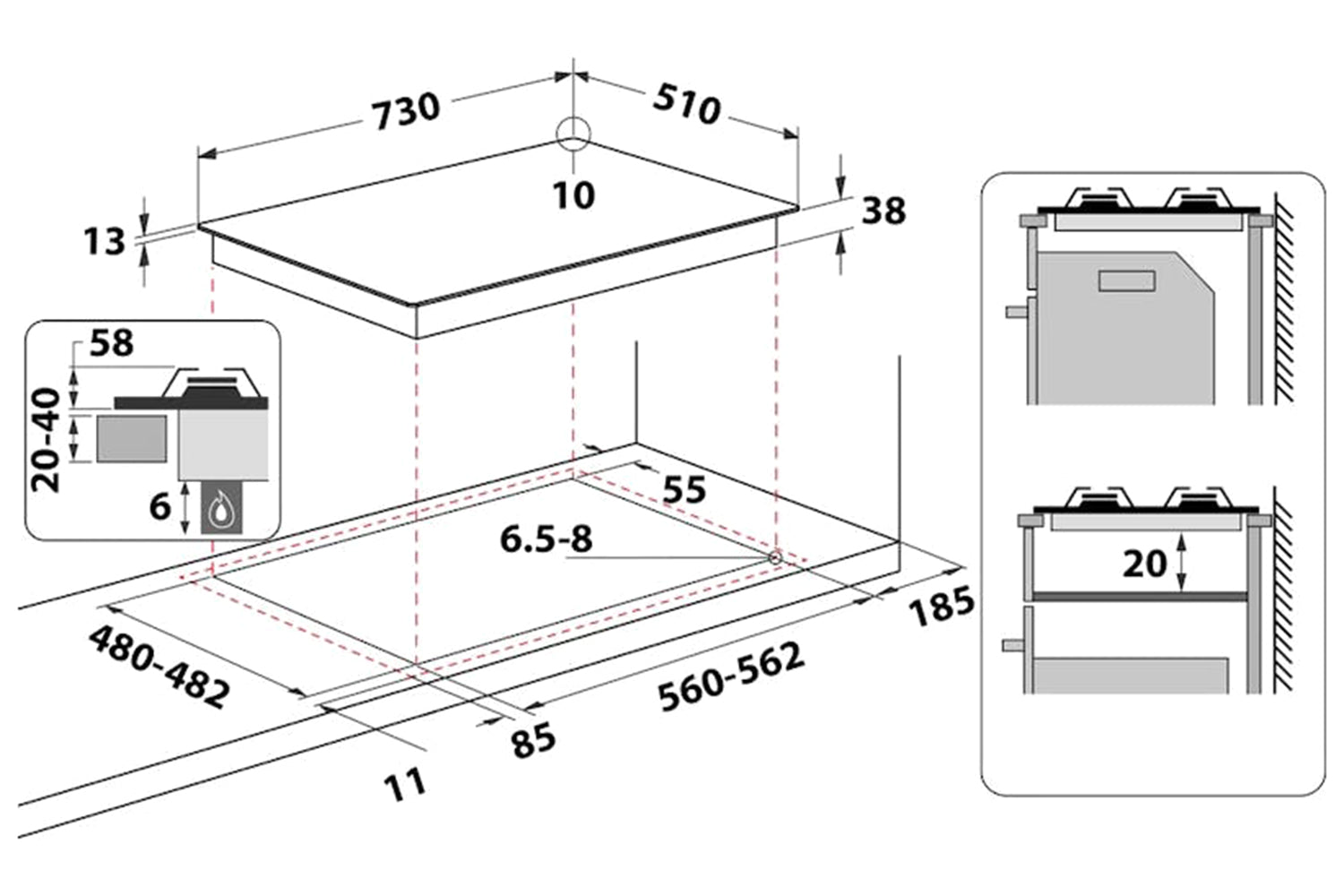 730
510
10
13
38
58
20-40
6
55
6.5-8
185
480-482
560-562
85
11
20