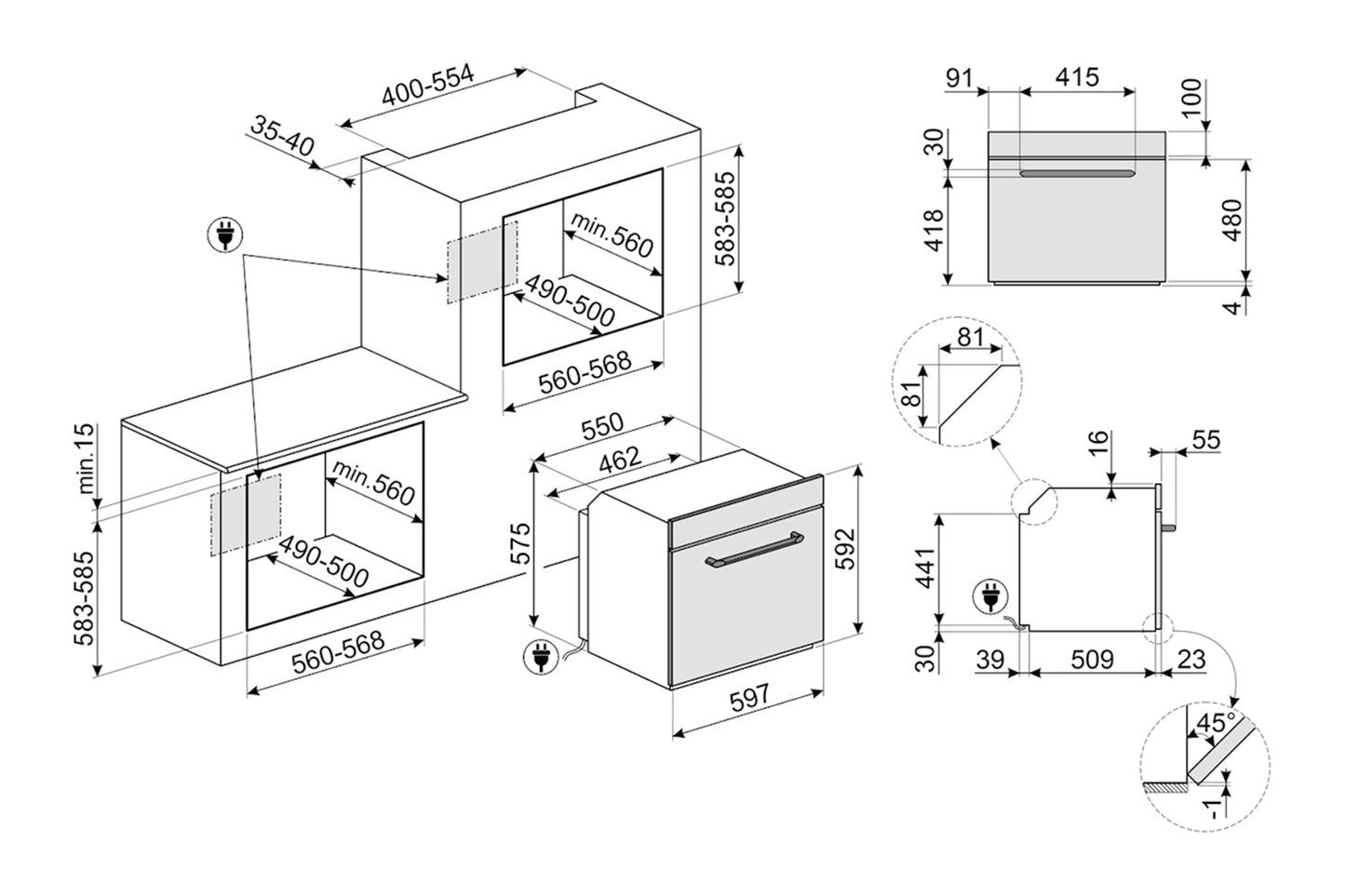 400-554
35-40
583-585
min.560
490-500
560-568
min.15
583-585
min.560
490-500
560-568
550
462
575
592
597
91
415
100
30
418
480
4
81
81
16
55
441
30
39
509
23
45°
-1